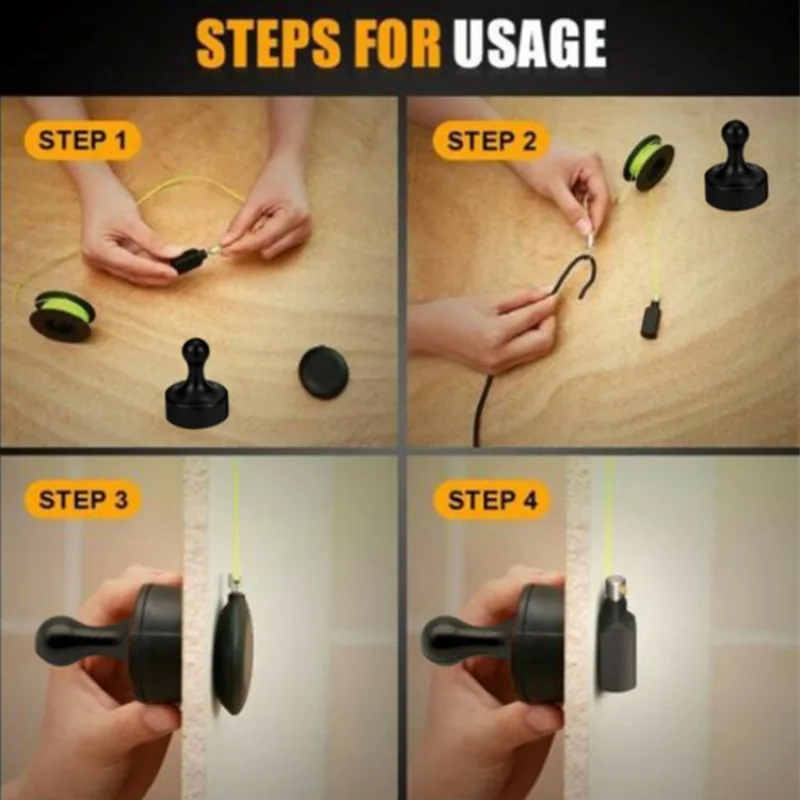 STEPS FOR USAGE

STEP 1

STEP 2

STEP 3

STEP 4