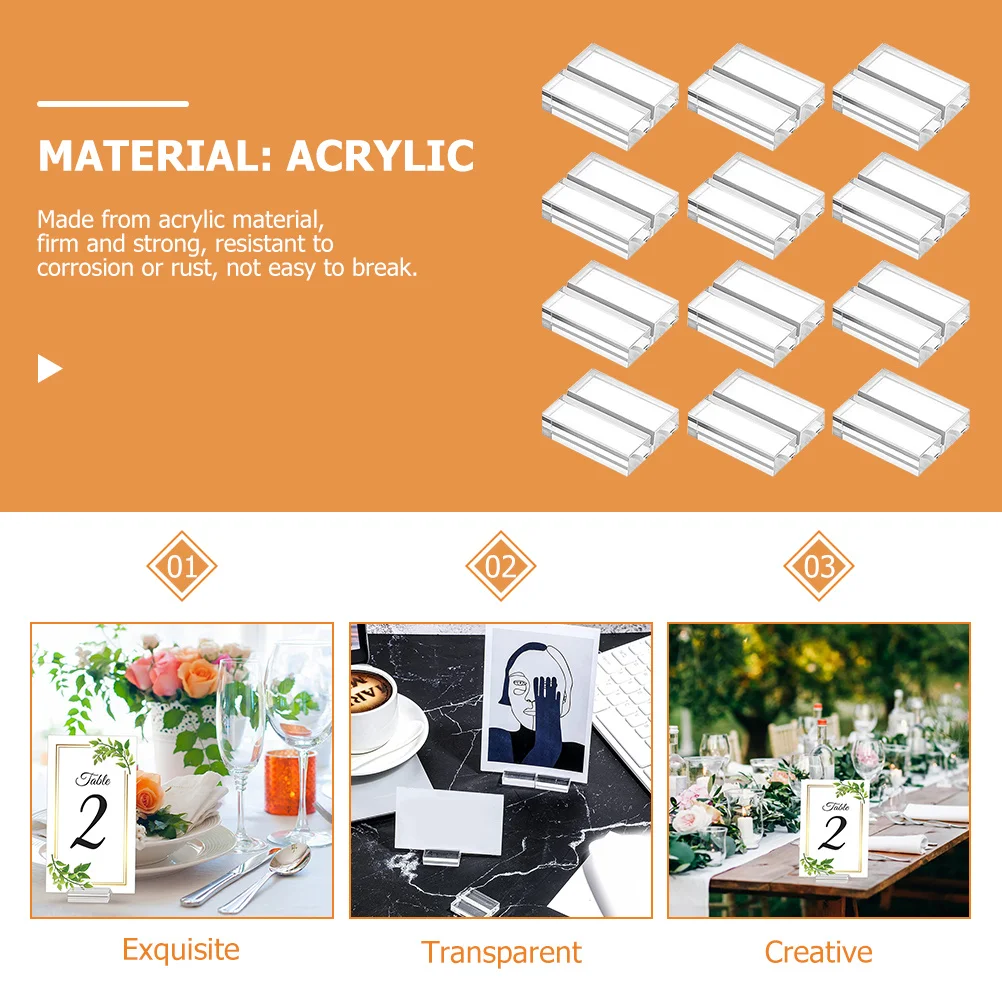 MATERIAL: ACRYLIC

Made from acrylic material, firm and strong, resistant to corrosion or rust, not easy to break.

01

02

03

Table 2

Table 2

Exquisite

Transparent

Creative