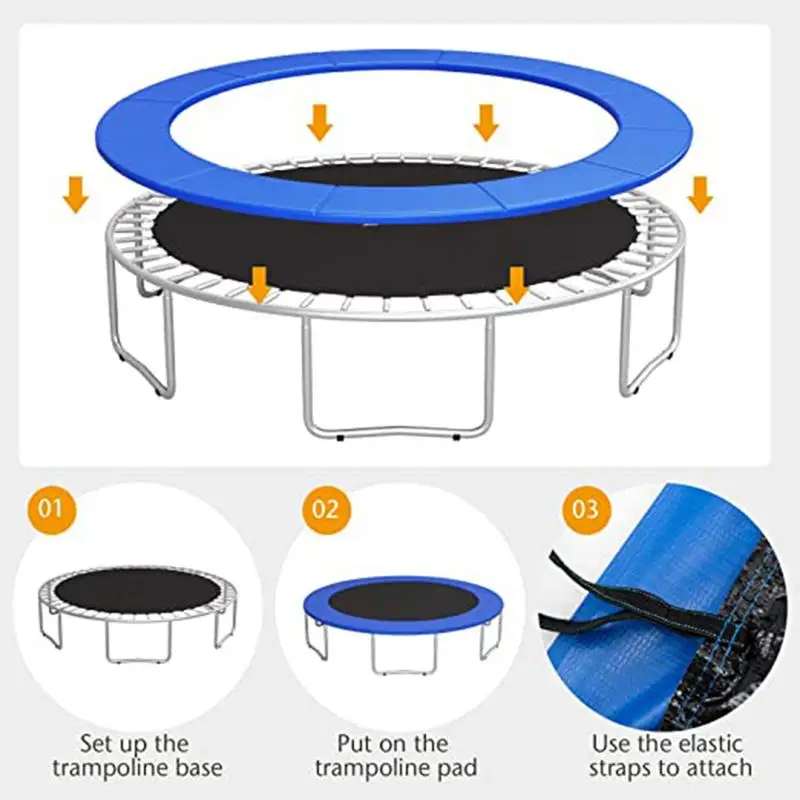 01

Set up the trampoline base

02

Put on the trampoline pad

03

Use the elastic straps to attach