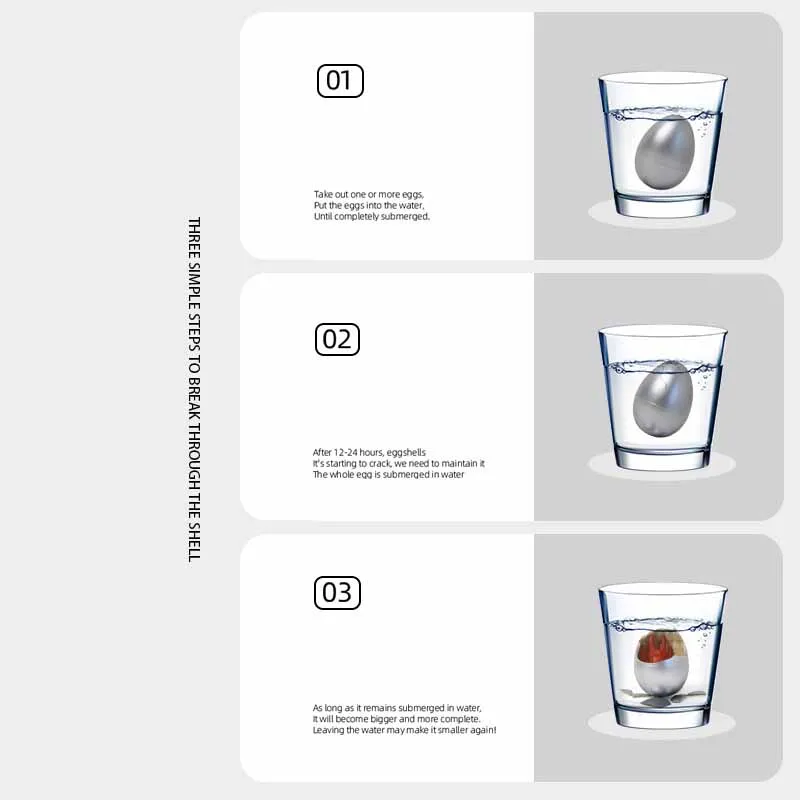 THREE SIMPLE STEPS TO BREAK THROUGH THE SHELL

01

Take out one or more eggs,
Put the eggs into the water,
Until completely submerged.

02

After 12-24 hours, eggshells
It's starting to crack, we need to maintain it
The whole egg is submerged in water

03

As long as it remains submerged in water,
It will become bigger and more complete.
Leaving the water may make it smaller again!