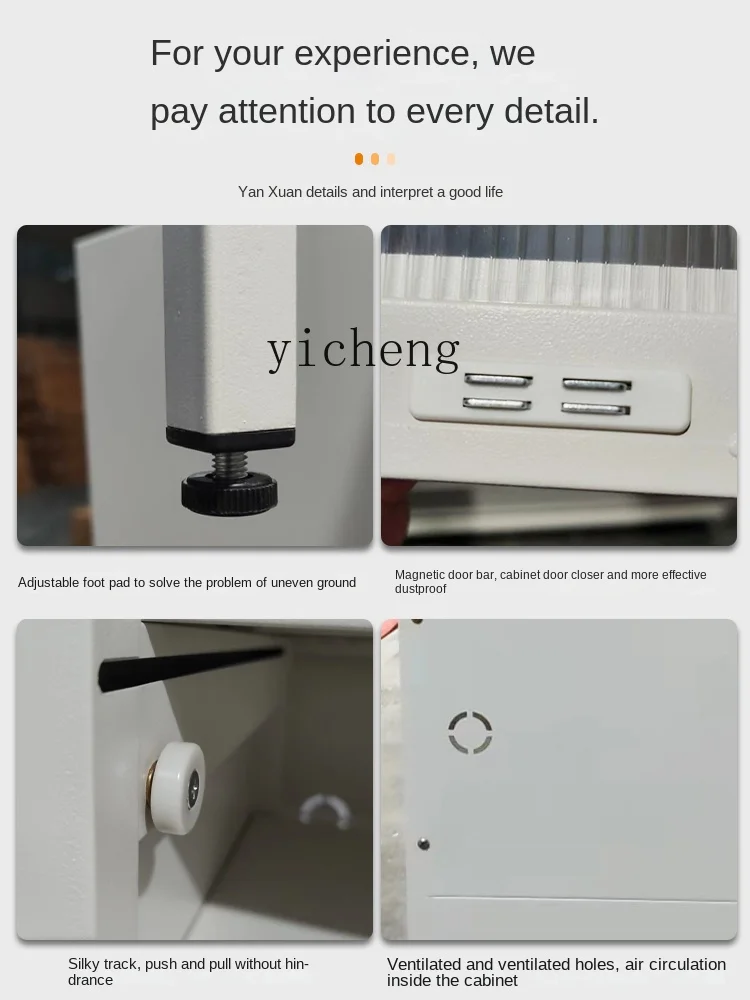 For your experience, we pay attention to every detail.

Yan Xuan details and interpret a good life

yicheng

Adjustable foot pad to solve the problem of uneven ground

Magnetic door bar, cabinet door closer and more effective dustproof

Silky track, push and pull without hindrance

Ventilated and ventilated holes, air circulation inside the cabinet