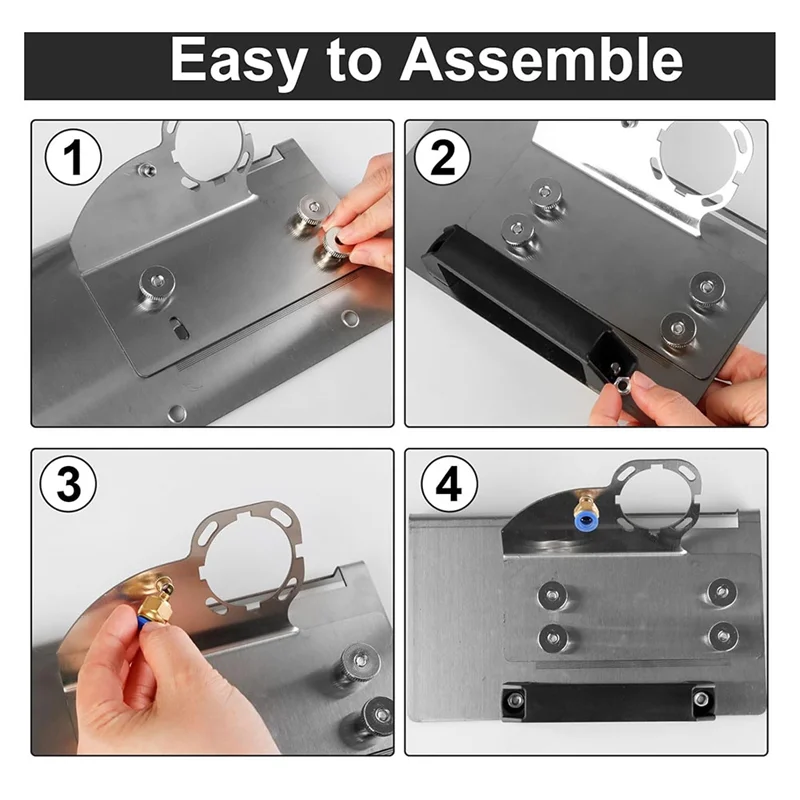 Easy to Assemble

1

2

3

4