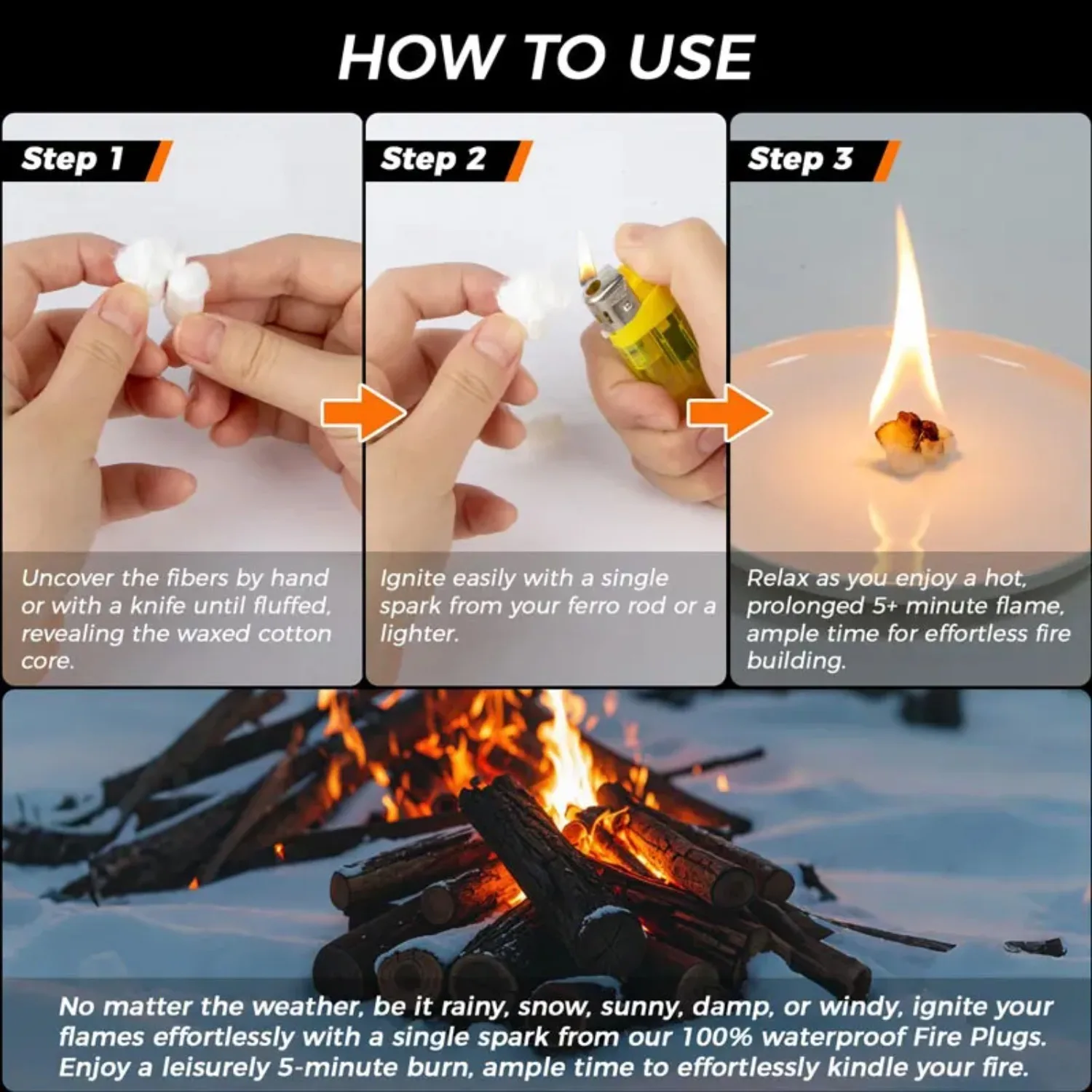 HOW TO USE

Step 1

Uncover the fibers by hand or with a knife until fluffed, revealing the waxed cotton core.

Step 2

Ignite easily with a single spark from your ferro rod or a lighter.

Step 3

Relax as you enjoy a hot, prolonged 5+ minute flame, ample time for effortless fire building.

No matter the weather, be it rainy, snow, sunny, damp, or windy, ignite your flames effortlessly with a single spark from our 100% waterproof Fire Plugs. Enjoy a leisurely 5-minute burn, ample time to effortlessly kindle your fire.