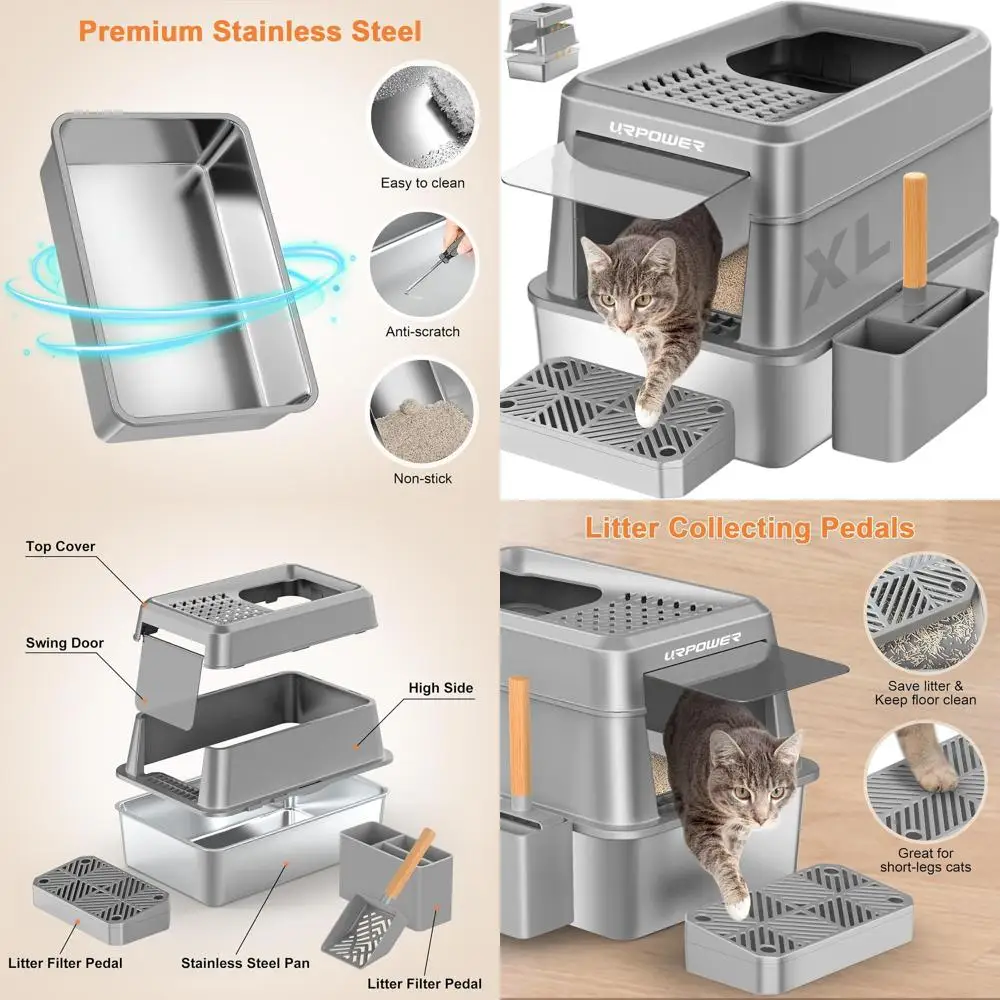 Premium Stainless Steel

Easy to clean

Anti-scratch

Non-stick

URPOWER

XL

Top Cover

Swing Door

High Side

Litter Filter Pedal

Stainless Steel Pan

Litter Filter Pedal

Litter Collecting Pedals

URPOWER

Save litter & Keep floor clean

Great for short-legs cats