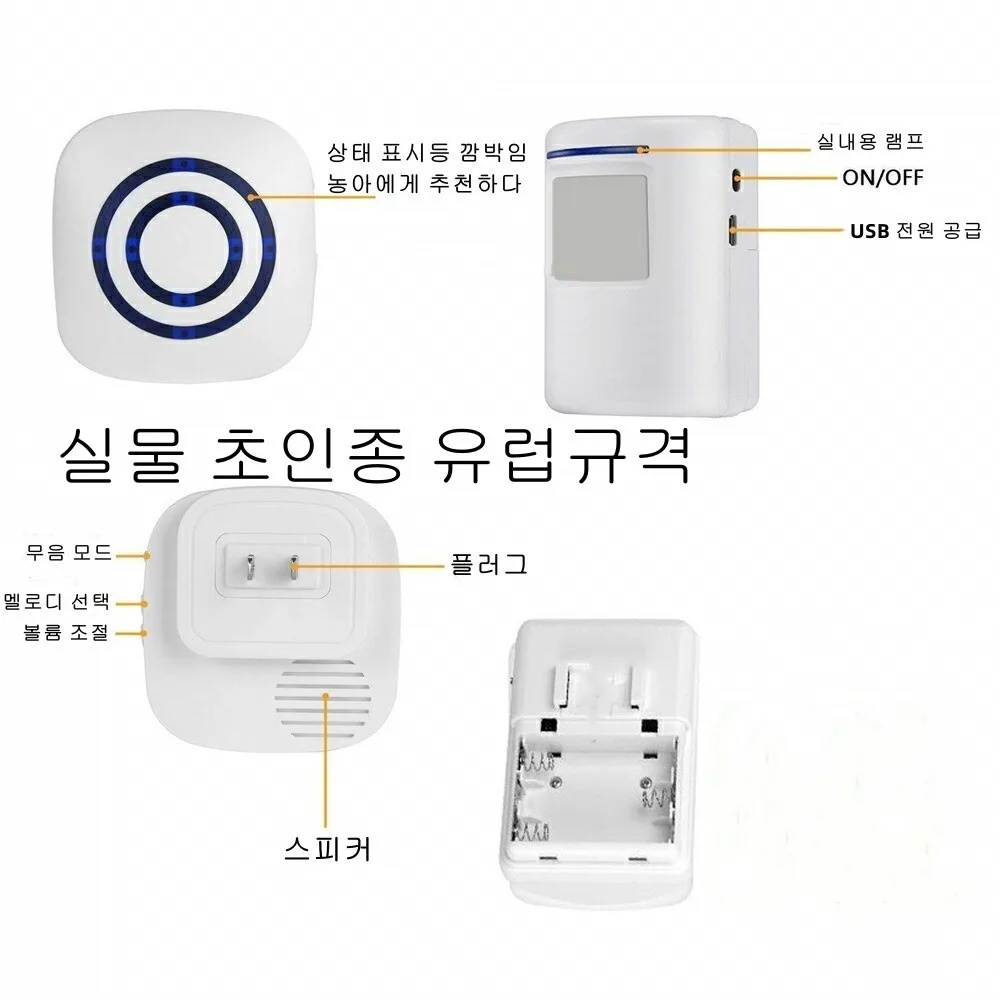 상태 표시등 깜박임
농아에게 추천하다

실내용 램프
ON/OFF
USB 전원 공급

실물 초인종 유럽규격

무음 모드
멜로디 선택
볼륨 조절

플러그

스피커