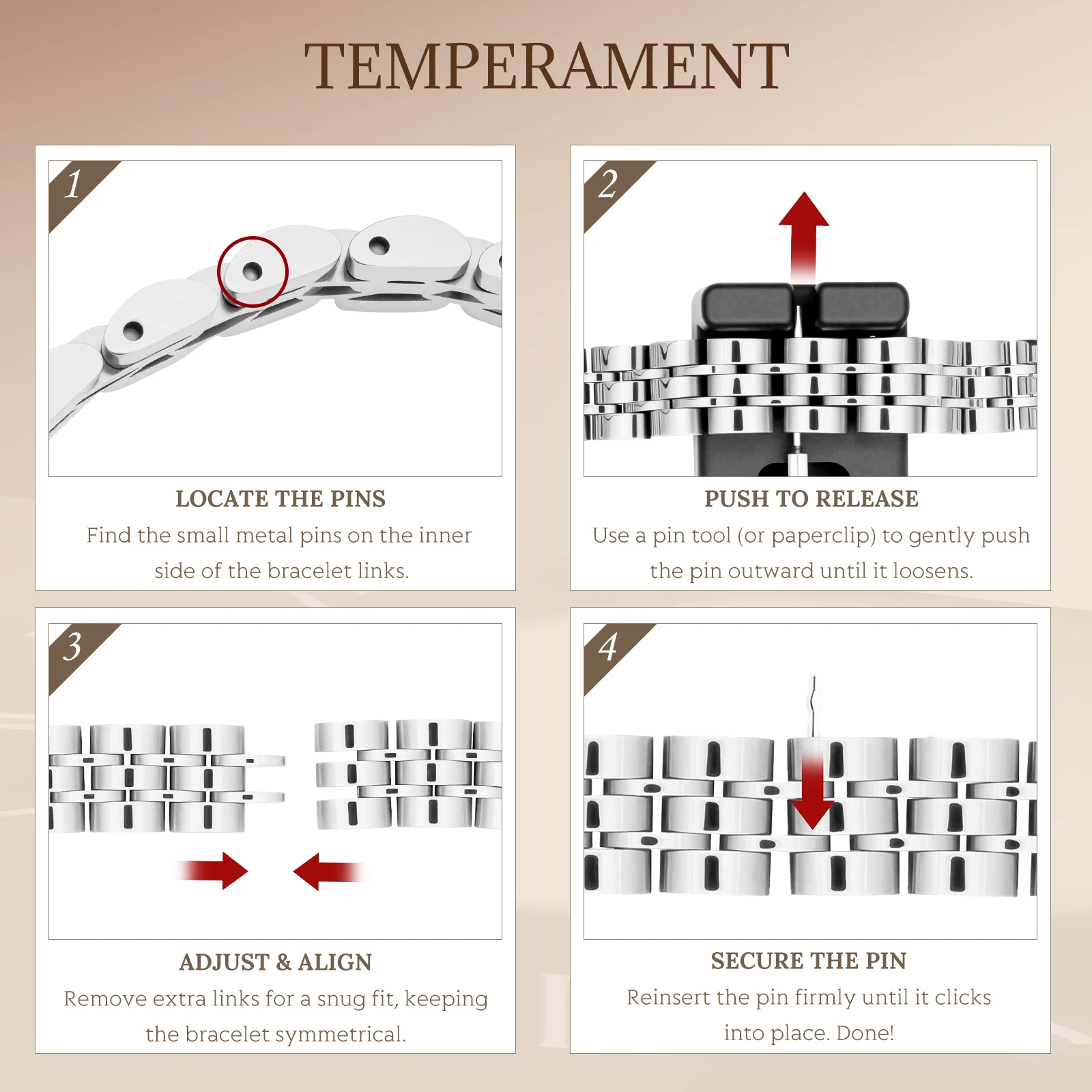 TEMPERAMENT

1

LOCATE THE PINS

Find the small metal pins on the inner side of the bracelet links.

2

PUSH TO RELEASE

Use a pin tool (or paperclip) to gently push the pin outward until it loosens.

3

ADJUST & ALIGN

Remove extra links for a snug fit, keeping the bracelet symmetrical.

4

SECURE THE PIN

Reinsert the pin firmly until it clicks into place. Done!