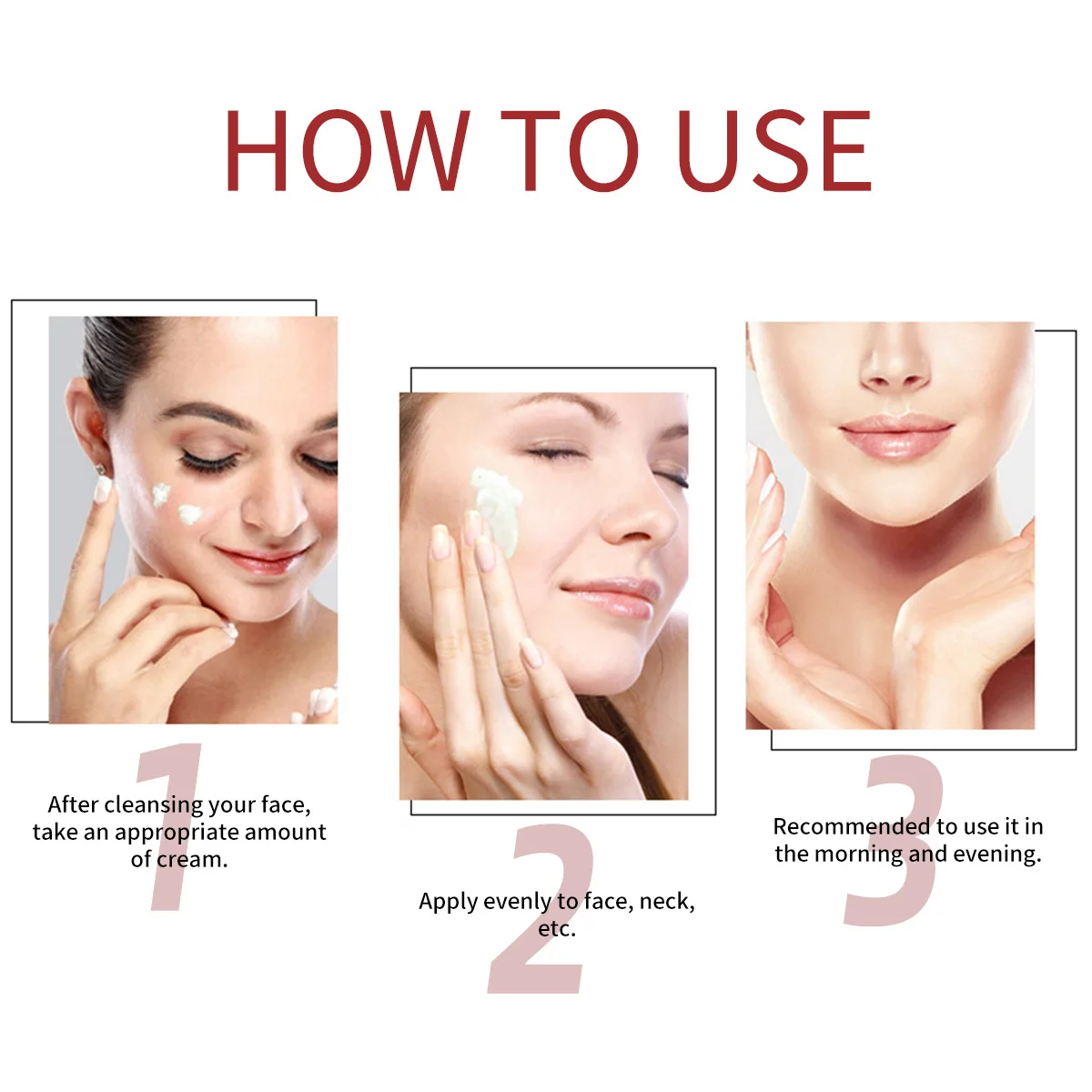 HOW TO USE

1
After cleansing your face, take an appropriate amount of cream.

2
Apply evenly to face, neck, etc.

3
Recommended to use it in the morning and evening.