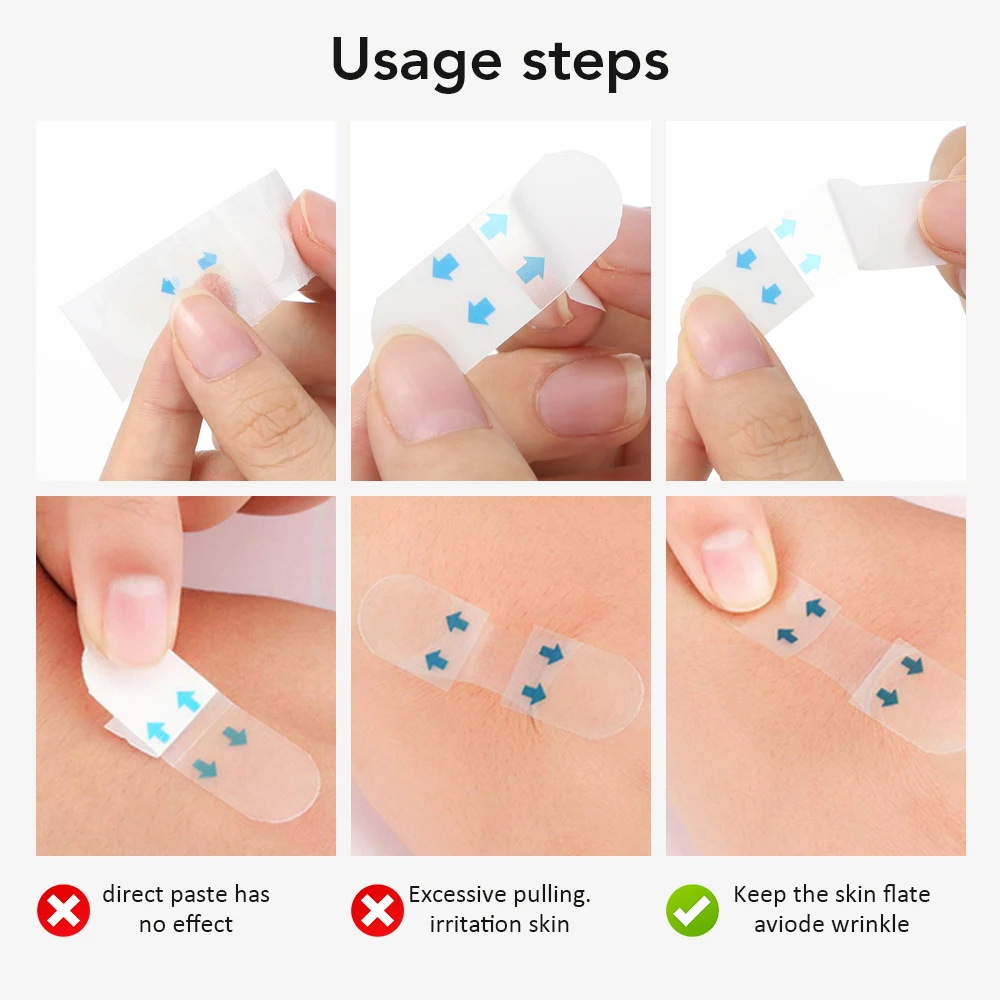 Usage steps

direct paste has no effect

Excessive pulling. irritation skin

Keep the skin flate aviode wrinkle