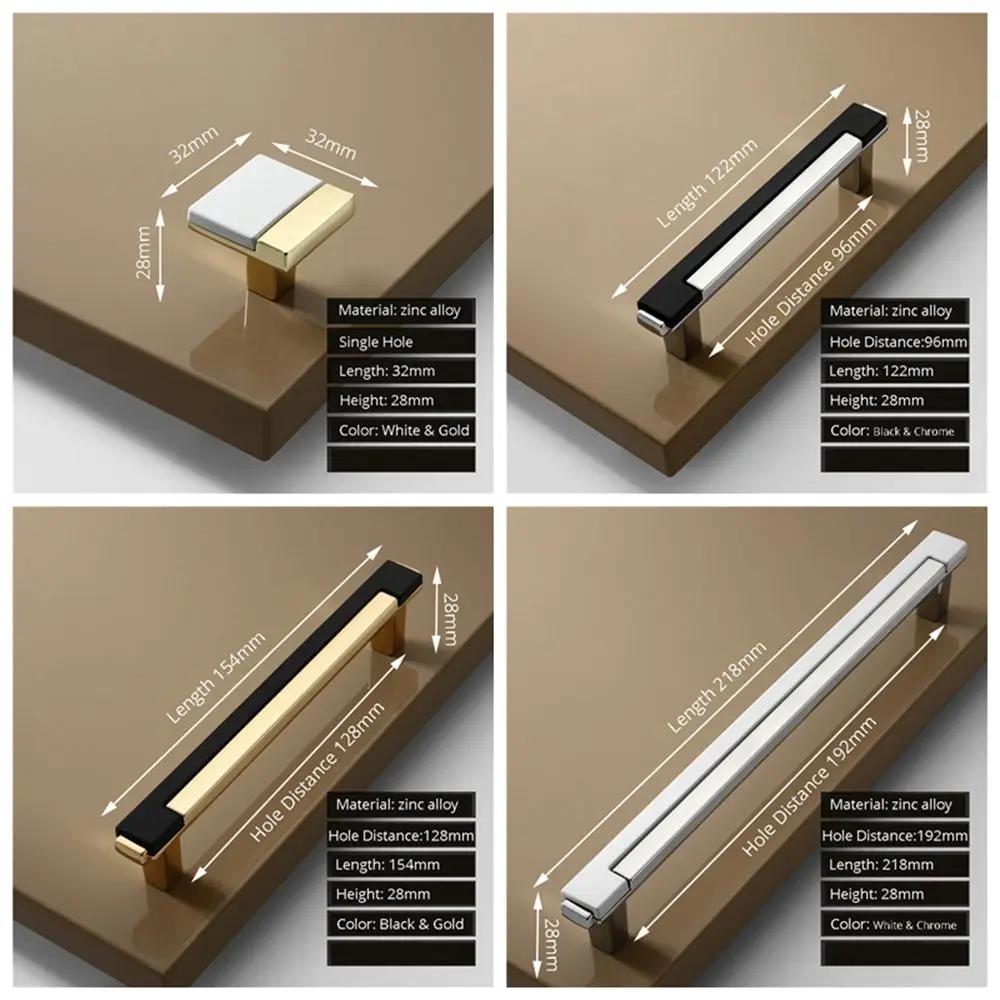 32mm
32mm
28mm

Material: zinc alloy
Single Hole
Length: 32mm
Height: 28mm
Color: White & Gold

Length 122mm
28mm
Hole Distance 96mm

Material: zinc alloy
Hole Distance:96mm
Length: 122mm
Height: 28mm
Color: Black & Chrome

Length 154mm
28mm
Hole Distance 128mm

Material: zinc alloy
Hole Distance:128mm
Length: 154mm
Height: 28mm
Color: Black & Gold

Length 218mm
Hole Distance 192mm
28mm

Material: zinc alloy
Hole Distance:192mm
Length: 218mm
Height: 28mm
Color: White & Chrome