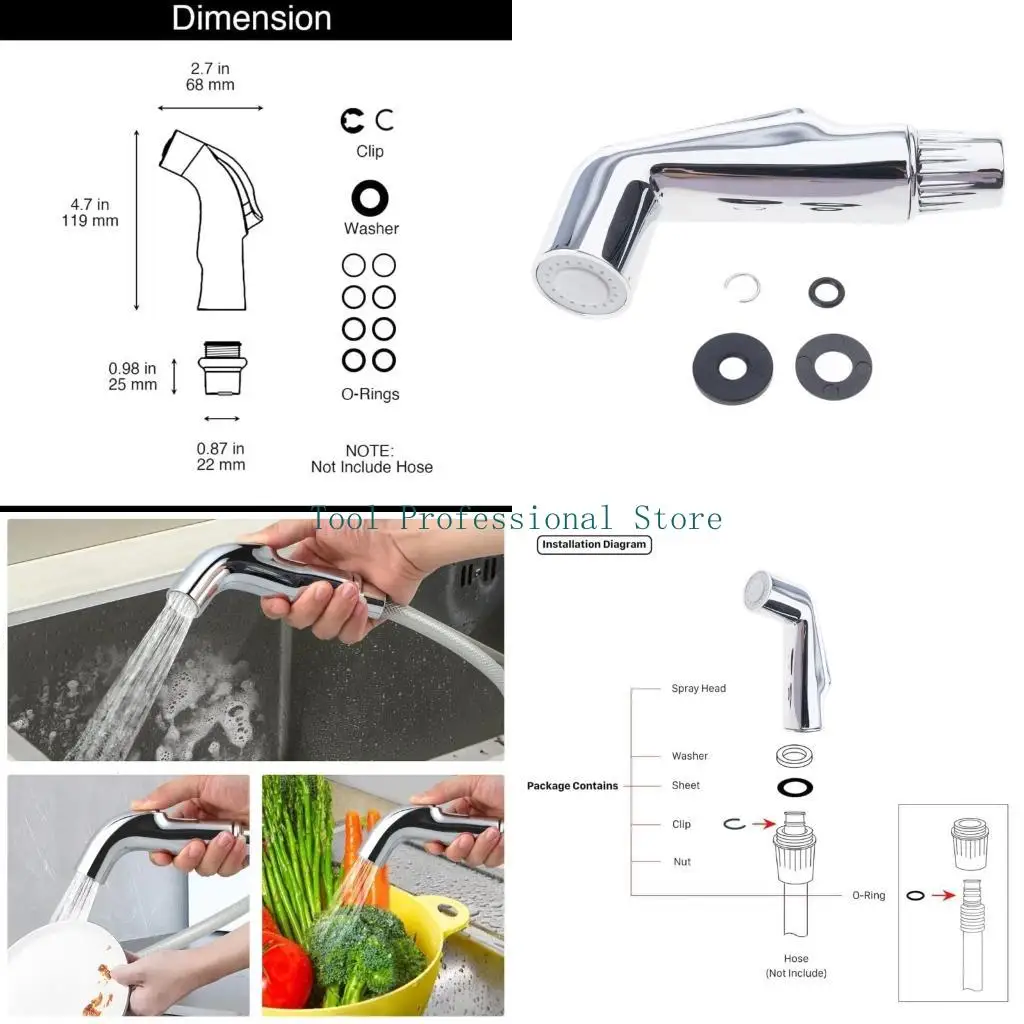 Dimension

2.7 in
68 mm

4.7 in
119 mm

0.98 in
25 mm

0.87 in
22 mm

Clip

Washer

O-Rings

NOTE:
Not Include Hose

Tool Professional Store

Installation Diagram

Package Contains

Spray Head

Washer

Sheet

Clip

Nut

O-Ring

Hose
(Not Include)