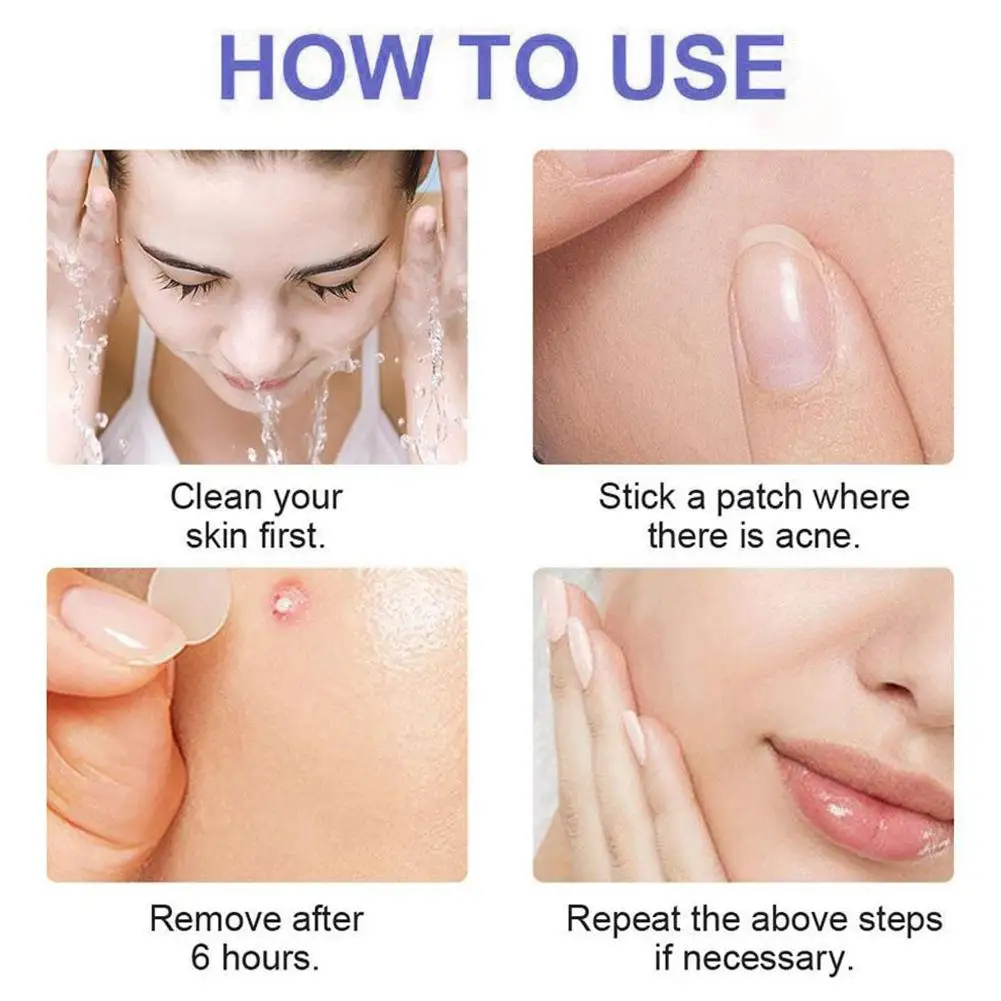 HOW TO USE

Clean your skin first.

Stick a patch where there is acne.

Remove after 6 hours.

Repeat the above steps if necessary.