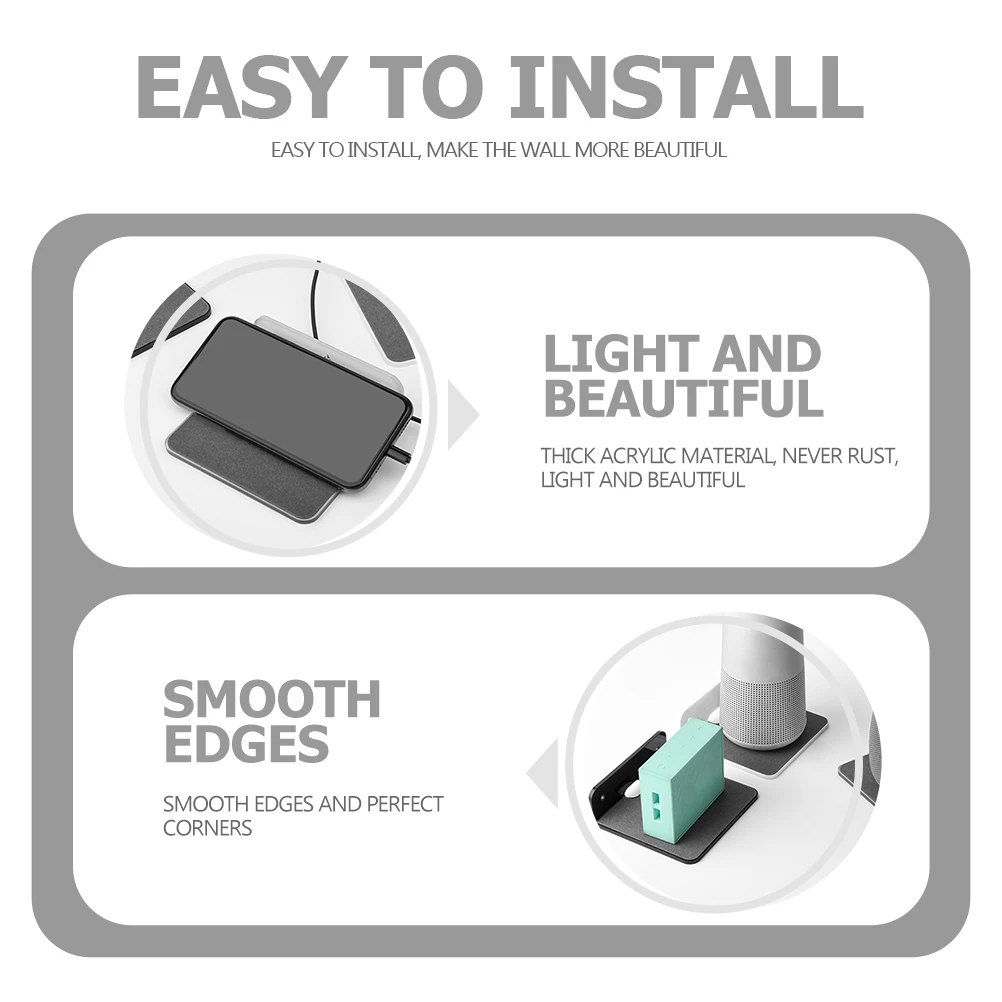 EASY TO INSTALL

EASY TO INSTALL, MAKE THE WALL MORE BEAUTIFUL

LIGHT AND BEAUTIFUL

THICK ACRYLIC MATERIAL, NEVER RUST, LIGHT AND BEAUTIFUL

SMOOTH EDGES

SMOOTH EDGES AND PERFECT CORNERS