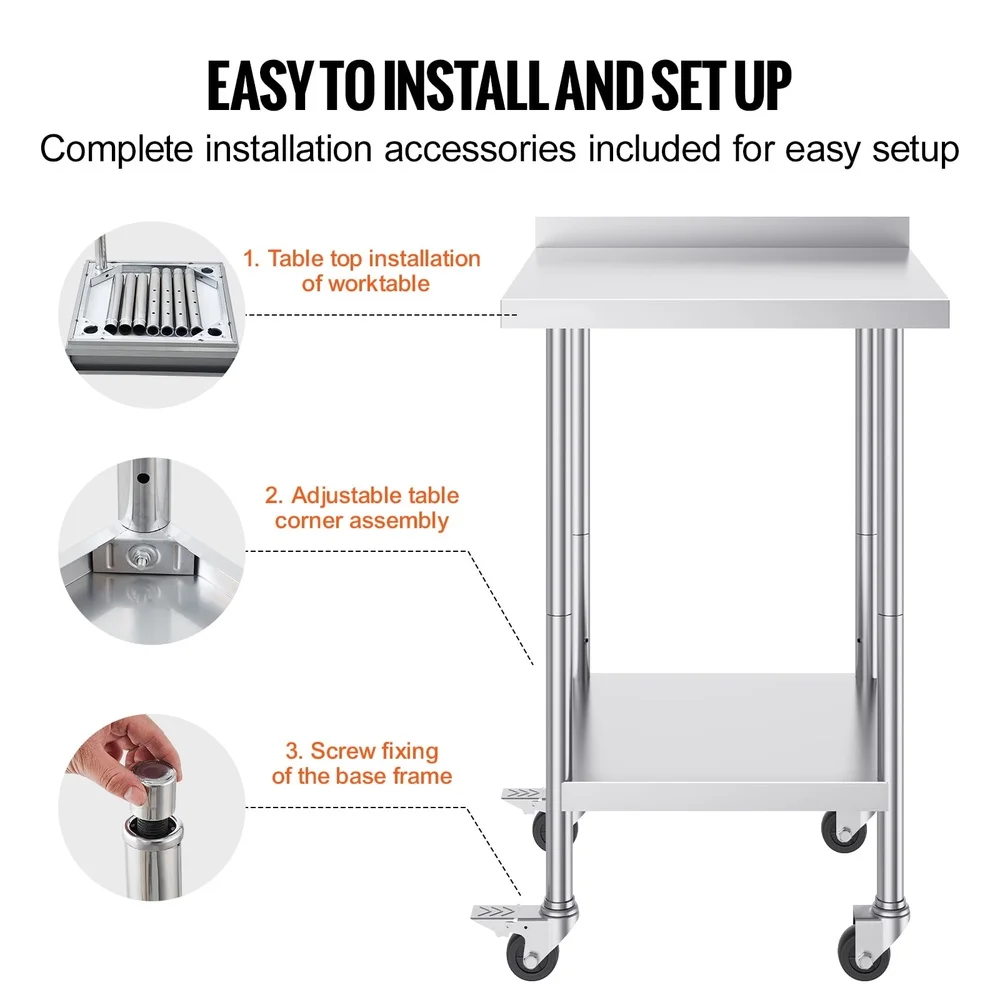 EASY TO INSTALL AND SET UP

Complete installation accessories included for easy setup

1. Table top installation of worktable

2. Adjustable table corner assembly

3. Screw fixing of the base frame