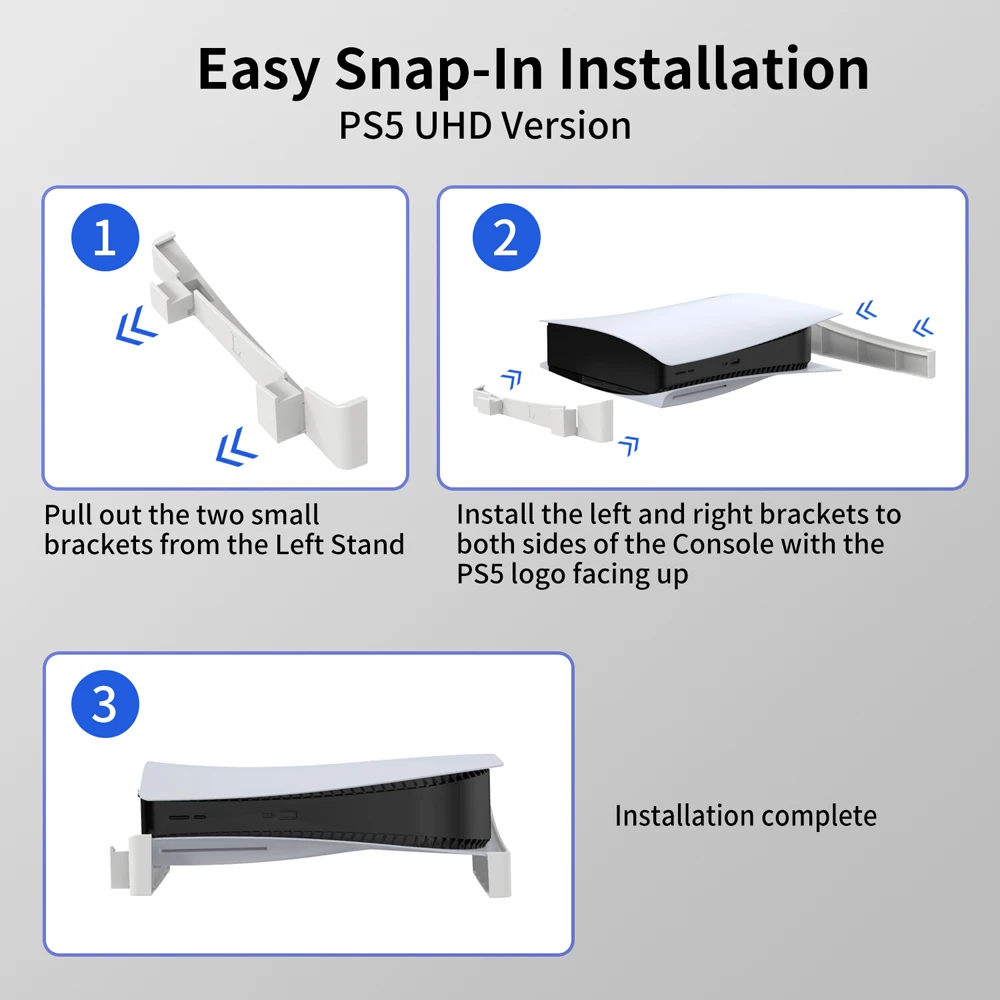 Easy Snap-In Installation
PS5 UHD Version

1

Pull out the two small brackets from the Left Stand

2

Install the left and right brackets to both sides of the Console with the PS5 logo facing up

3

Installation complete