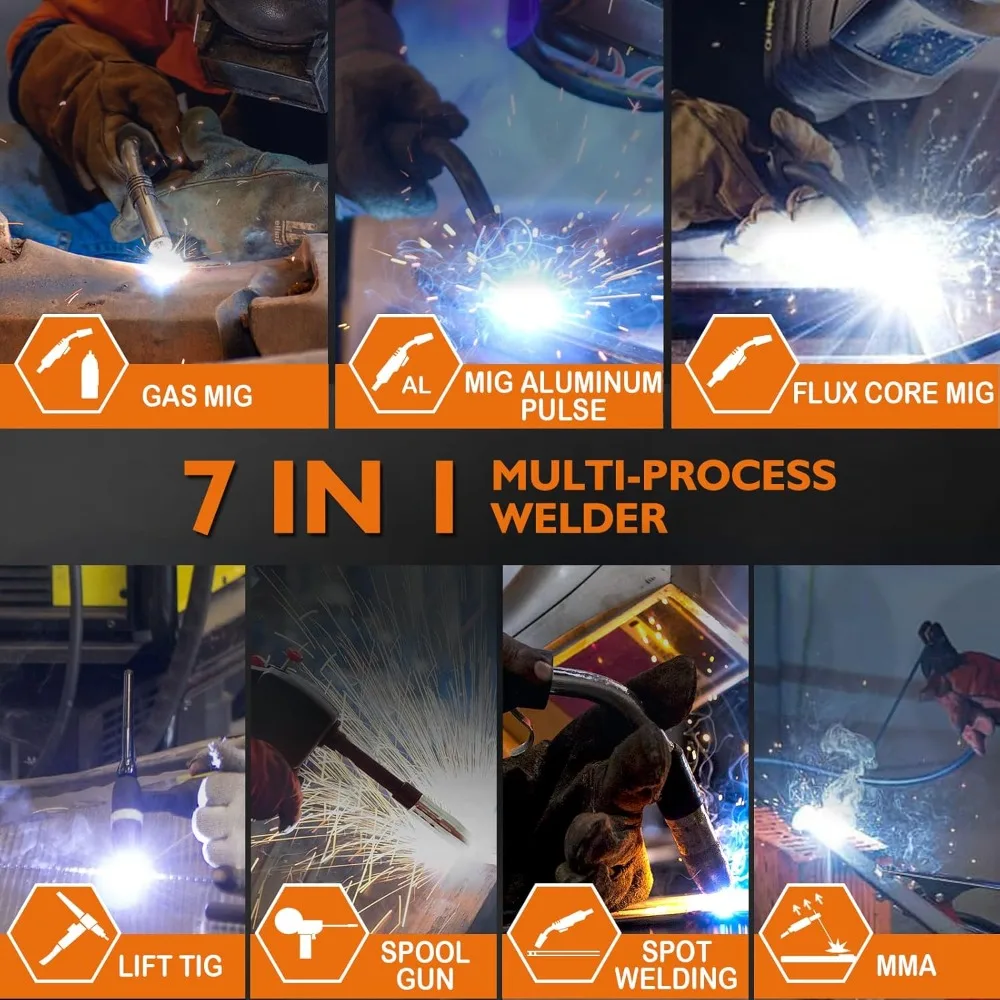 GAS MIG

AL

MIG ALUMINUM PULSE

FLUX CORE MIG

7 IN 1 MULTI-PROCESS WELDER

LIFT TIG

SPOOL GUN

SPOT WELDING

MMA