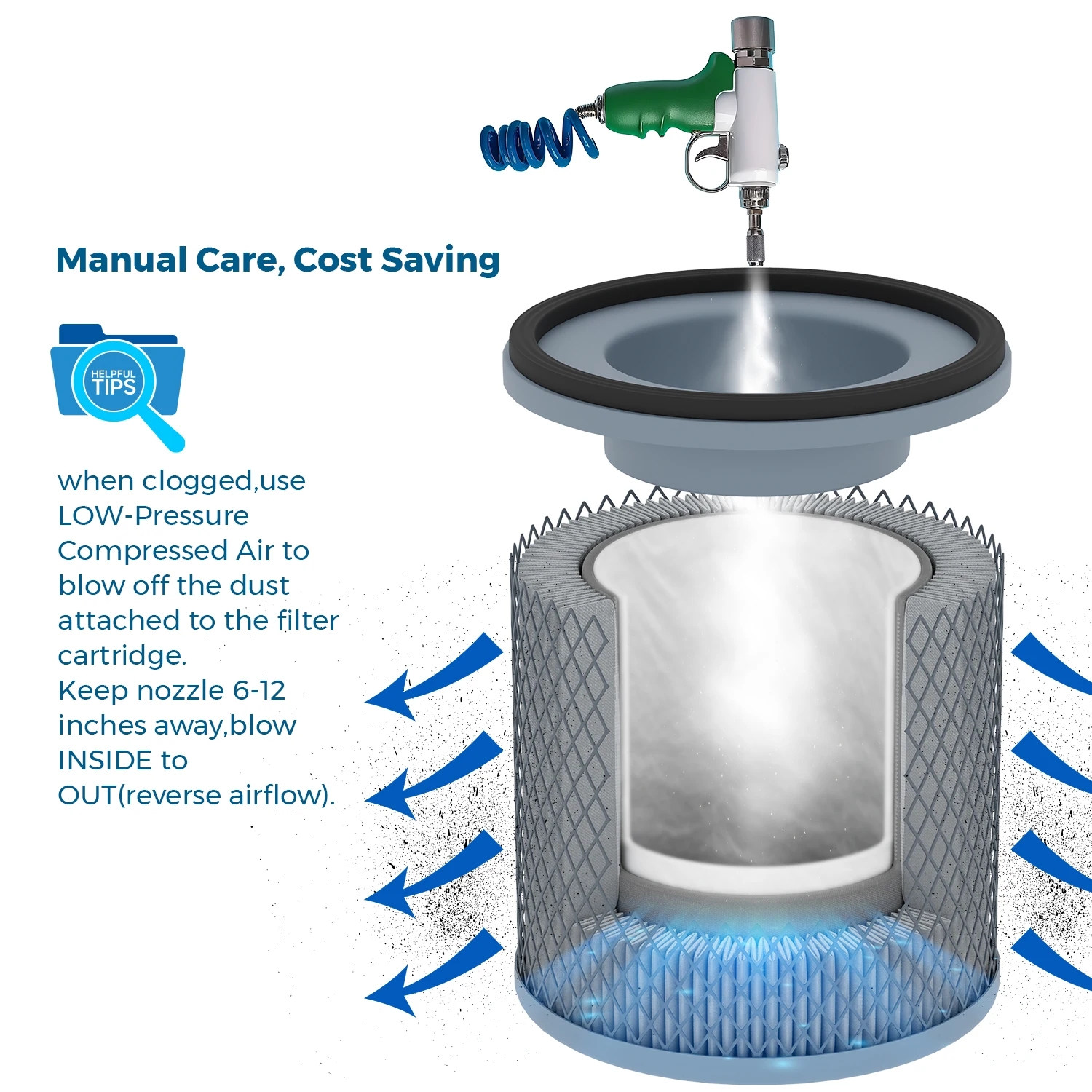 Manual Care, Cost Saving

HELPFUL TIPS

when clogged,use LOW-Pressure Compressed Air to blow off the dust attached to the filter cartridge.
Keep nozzle 6-12 inches away,blow INSIDE to OUT(reverse airflow).