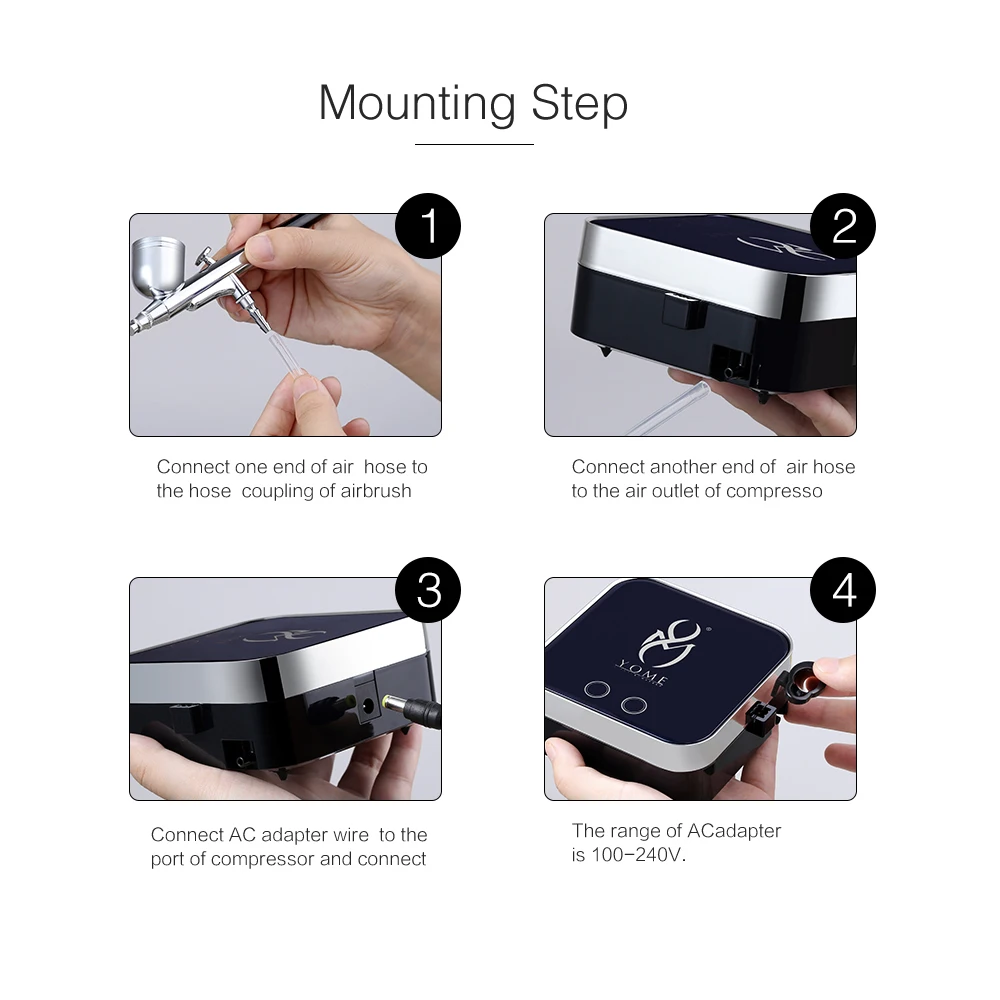 Mounting Step

1

Connect one end of air hose to the hose coupling of airbrush

2

Connect another end of air hose to the air outlet of compresso

3

Connect AC adapter wire to the port of compressor and connect

4

YOME

The range of ACadapter is 100-240V.