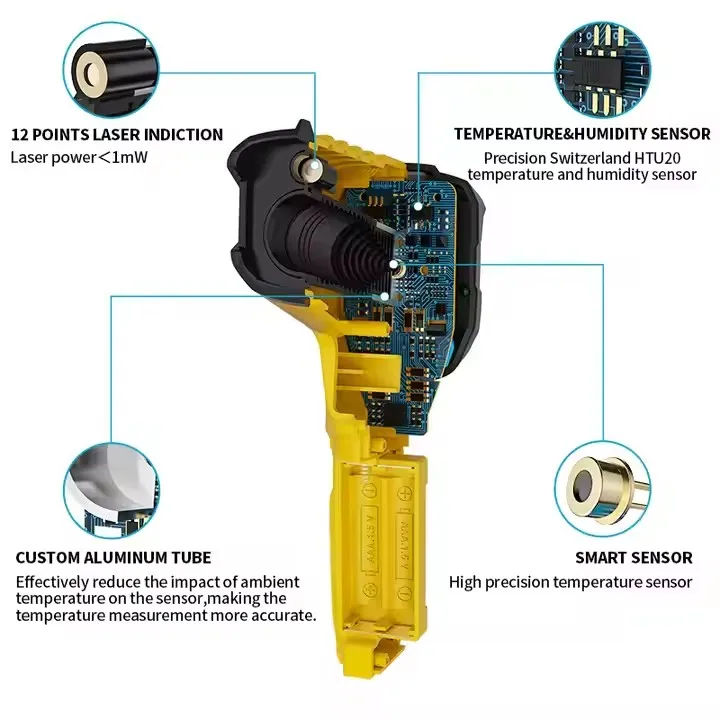 12 POINTS LASER INDICTION
Laser power＜1mW

TEMPERATURE&HUMIDITY SENSOR
Precision Switzerland HTU20 temperature and humidity sensor

AAA 1.5 V
AAA 1.5 V

CUSTOM ALUMINUM TUBE
Effectively reduce the impact of ambient temperature on the sensor,making the temperature measurement more accurate.

SMART SENSOR
High precision temperature sensor