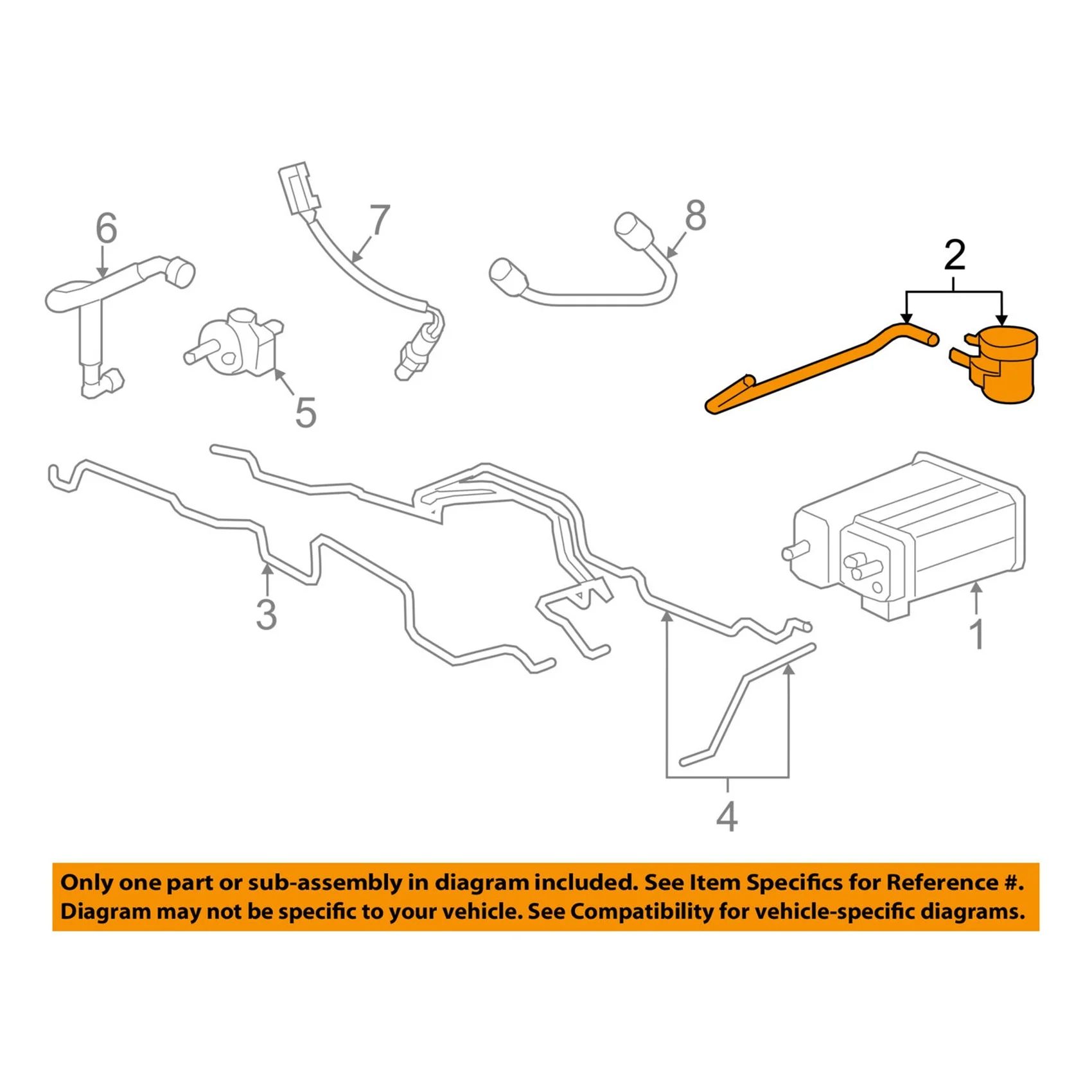 6
7
8
2
5
3
1
4

Only one part or sub-assembly in diagram included. See Item Specifics for Reference #.
Diagram may not be specific to your vehicle. See Compatibility for vehicle-specific diagrams.