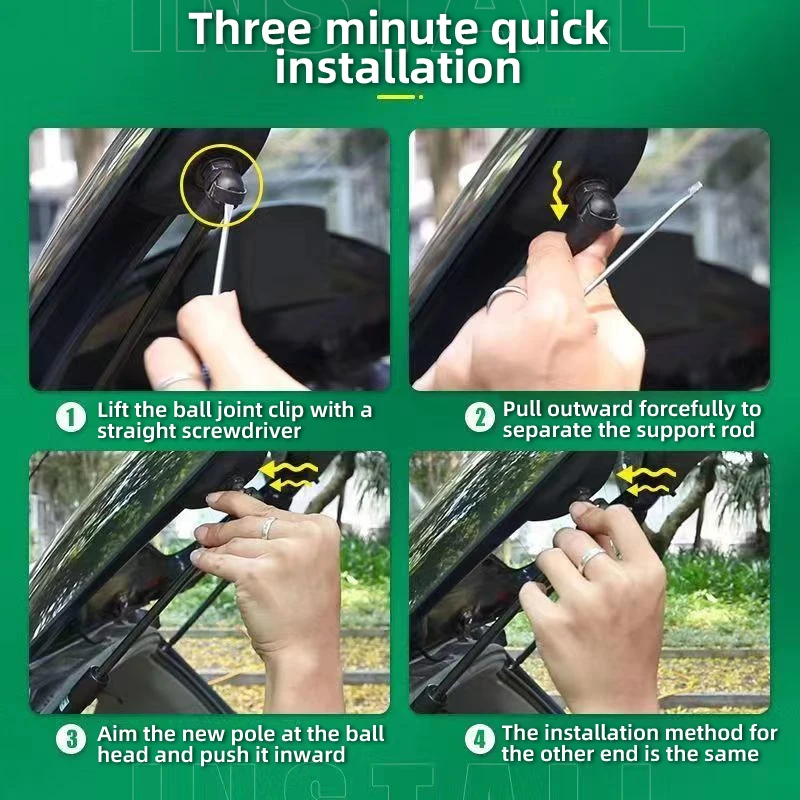 INSTALL

Three minute quick installation

1 Lift the ball joint clip with a straight screwdriver

2 Pull outward forcefully to separate the support rod

3 Aim the new pole at the ball head and push it inward

4 The installation method for the other end is the same

INSTALL