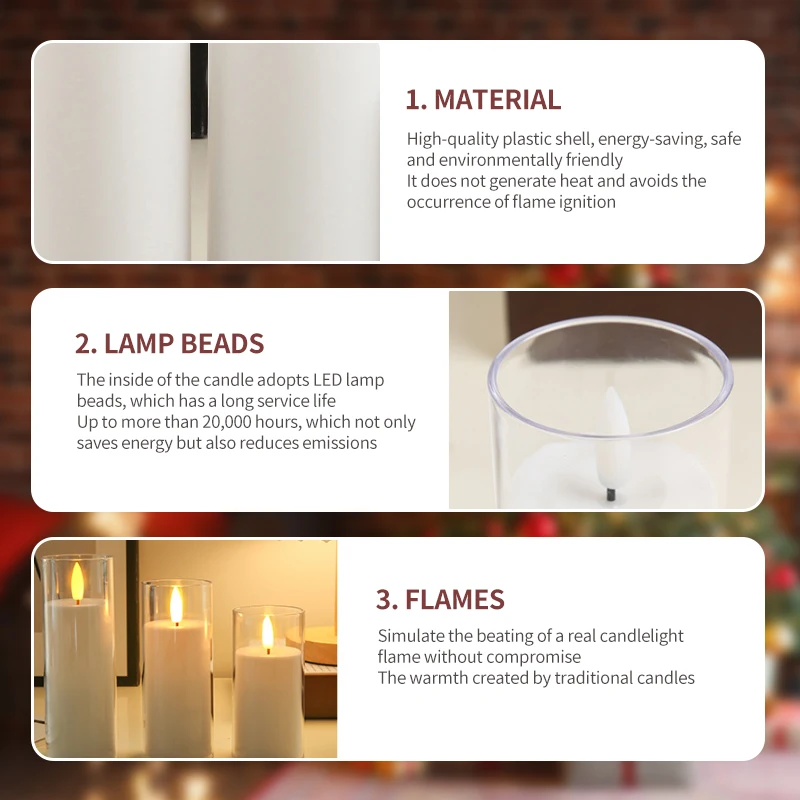 1. MATERIAL

High-quality plastic shell, energy-saving, safe and environmentally friendly
It does not generate heat and avoids the occurrence of flame ignition

2. LAMP BEADS

The inside of the candle adopts LED lamp beads, which has a long service life
Up to more than 20,000 hours, which not only saves energy but also reduces emissions

3. FLAMES

Simulate the beating of a real candlelight flame without compromise
The warmth created by traditional candles