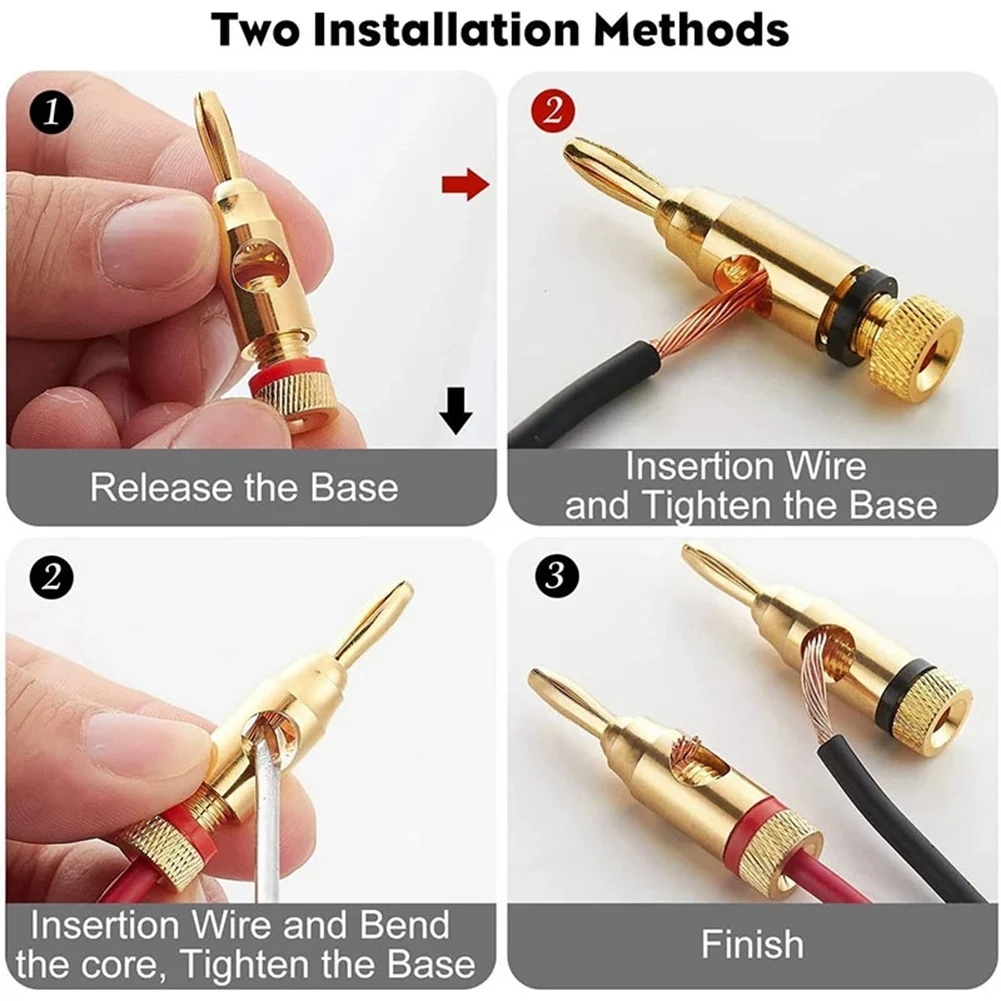 Two Installation Methods

1

Release the Base

2

Insertion Wire and Tighten the Base

2

Insertion Wire and Bend the core, Tighten the Base

3

Finish