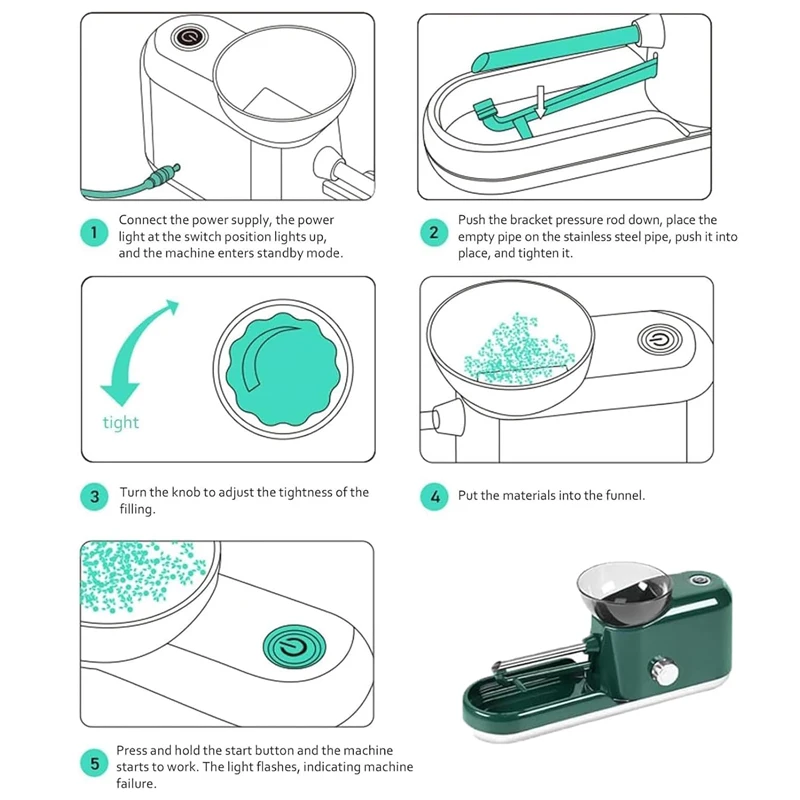 1 Connect the power supply, the power light at the switch position lights up, and the machine enters standby mode.

2 Push the bracket pressure rod down, place the empty pipe on the stainless steel pipe, push it into place, and tighten it.

tight

3 Turn the knob to adjust the tightness of the filling.

4 Put the materials into the funnel.

5 Press and hold the start button and the machine starts to work. The light flashes, indicating machine failure.