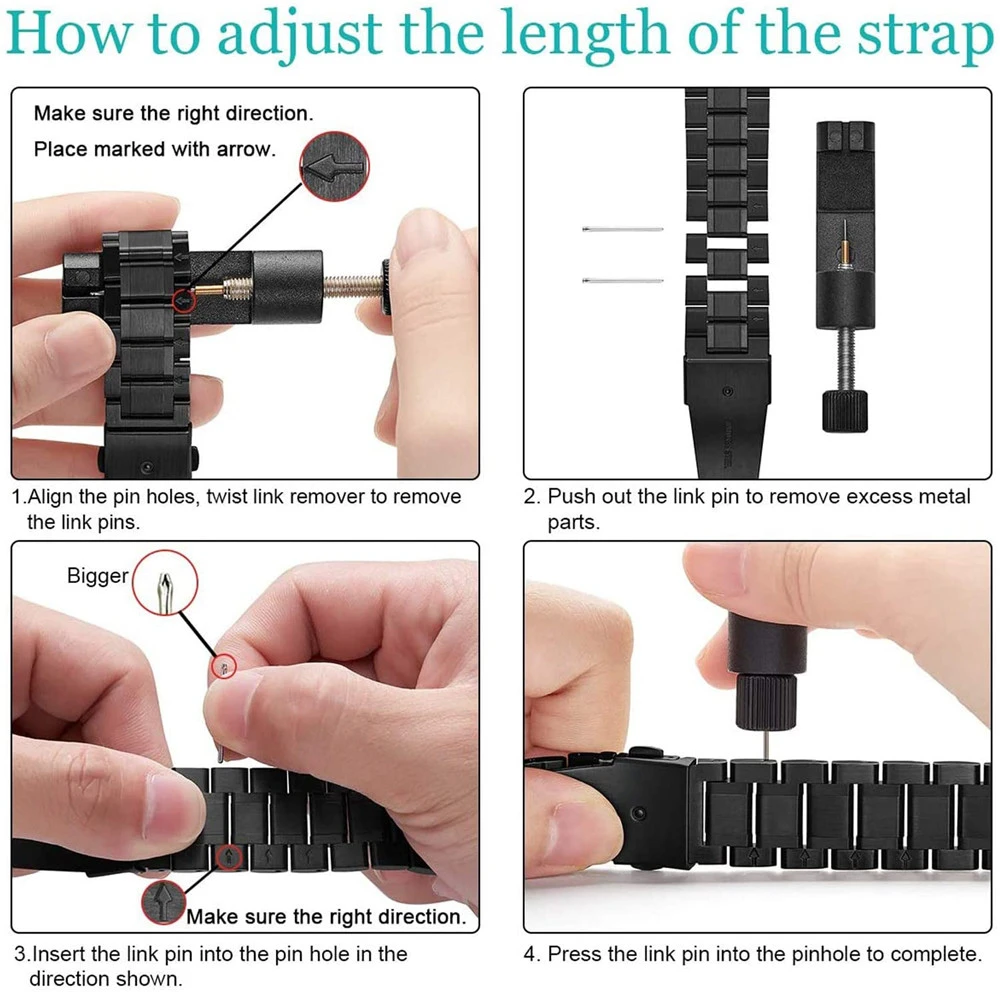 How to adjust the length of the strap

Make sure the right direction.
Place marked with arrow.

1.Align the pin holes, twist link remover to remove the link pins.

2. Push out the link pin to remove excess metal parts.

Bigger

Make sure the right direction.

3.Insert the link pin into the pin hole in the direction shown.

4. Press the link pin into the pinhole to complete.