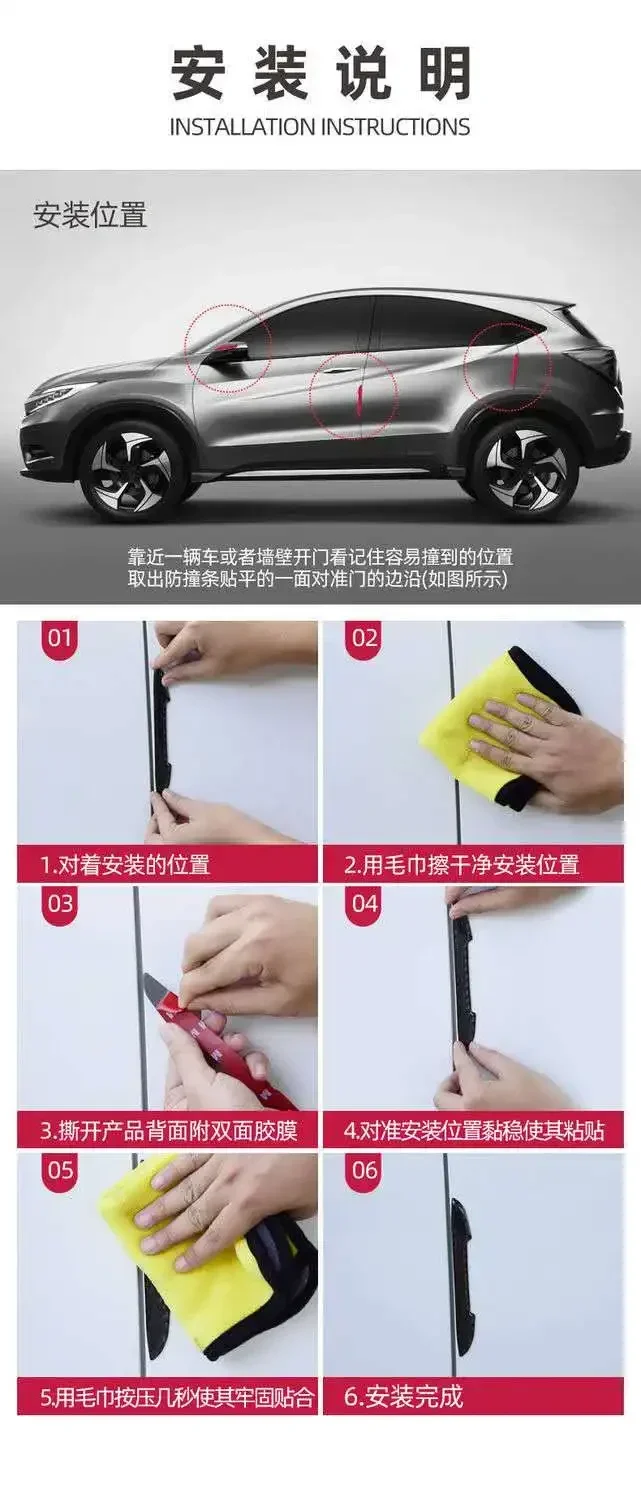 安装说明
INSTALLATION INSTRUCTIONS

安装位置

靠近一辆车或者墙壁开门看记住容易撞到的位置
取出防撞条贴平的一面对准门的边沿(如图所示)

01
1.对着安装的位置

02
2.用毛巾擦干净安装位置

03
3.撕开产品背面附双面胶膜

04
4.对准安装位置黏稳使其粘贴

05
5.用毛巾按压几秒使其牢固贴合

06
6.安装完成