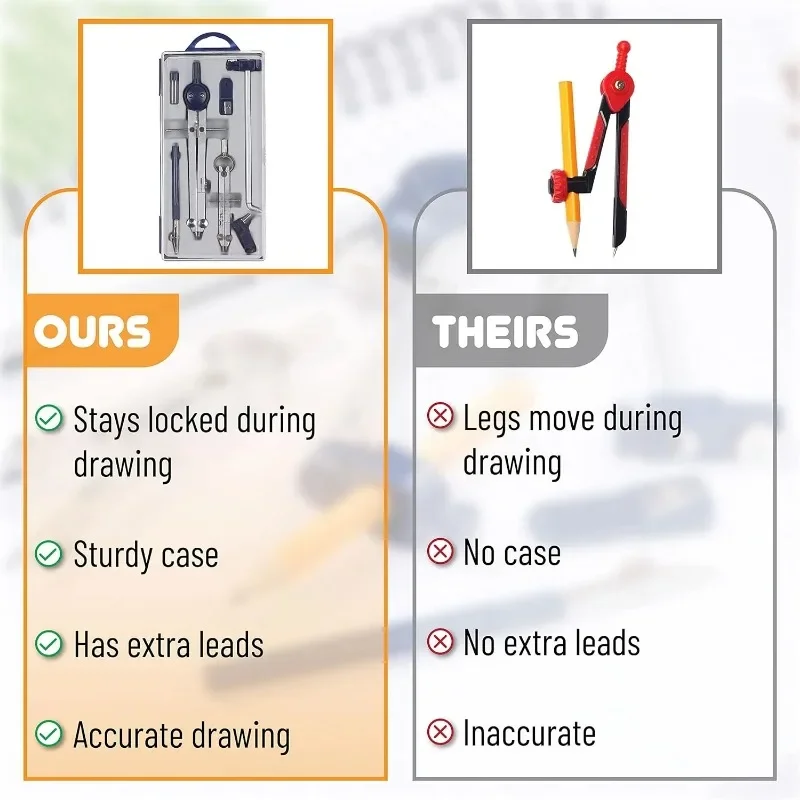 OURS

Stays locked during drawing

Sturdy case

Has extra leads

Accurate drawing

THEIRS

Legs move during drawing

No case

No extra leads

Inaccurate