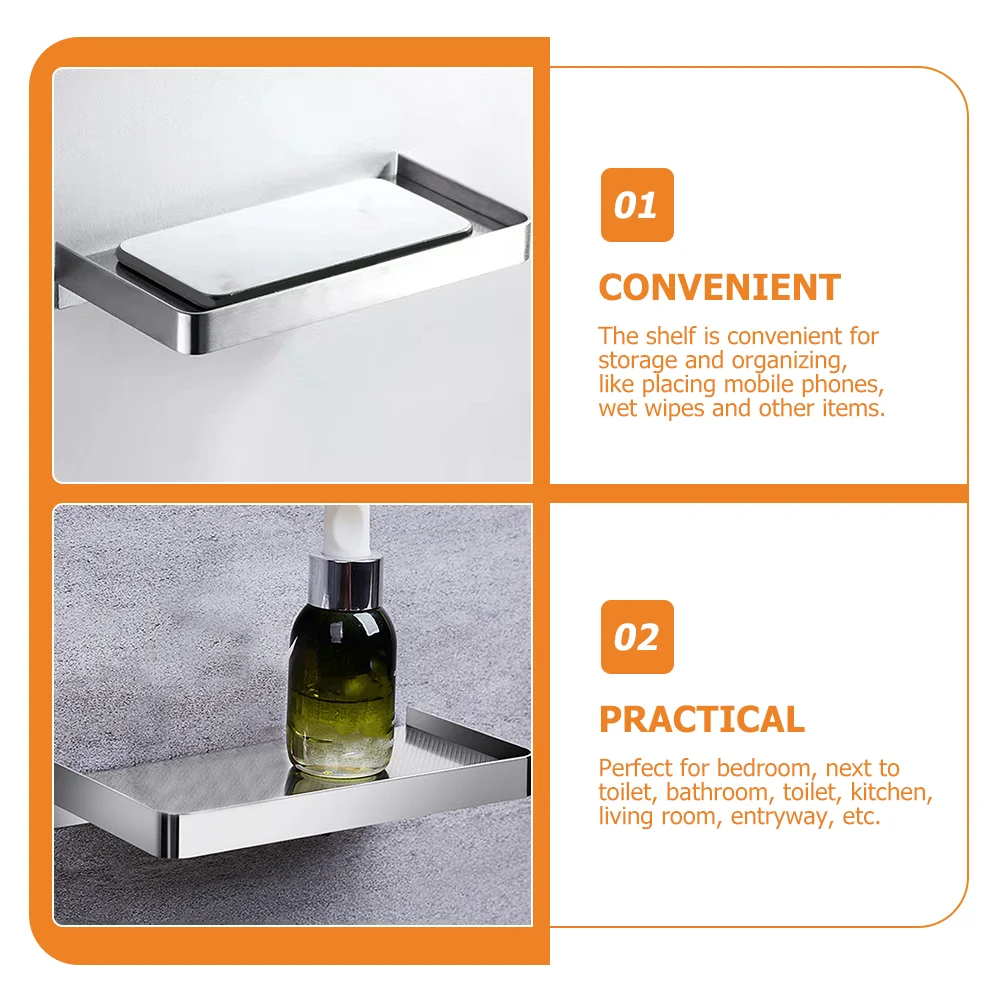 01

CONVENIENT

The shelf is convenient for storage and organizing, like placing mobile phones, wet wipes and other items.

02

PRACTICAL

Perfect for bedroom, next to toilet, bathroom, toilet, kitchen, living room, entryway, etc.