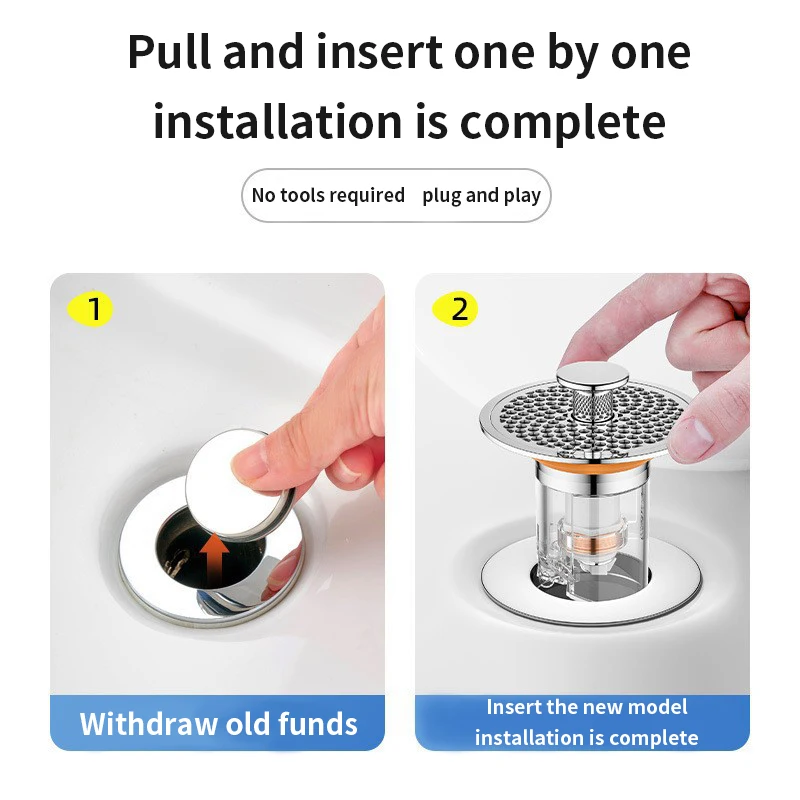 Pull and insert one by one installation is complete

No tools required plug and play

1

Withdraw old funds

2

Insert the new model installation is complete