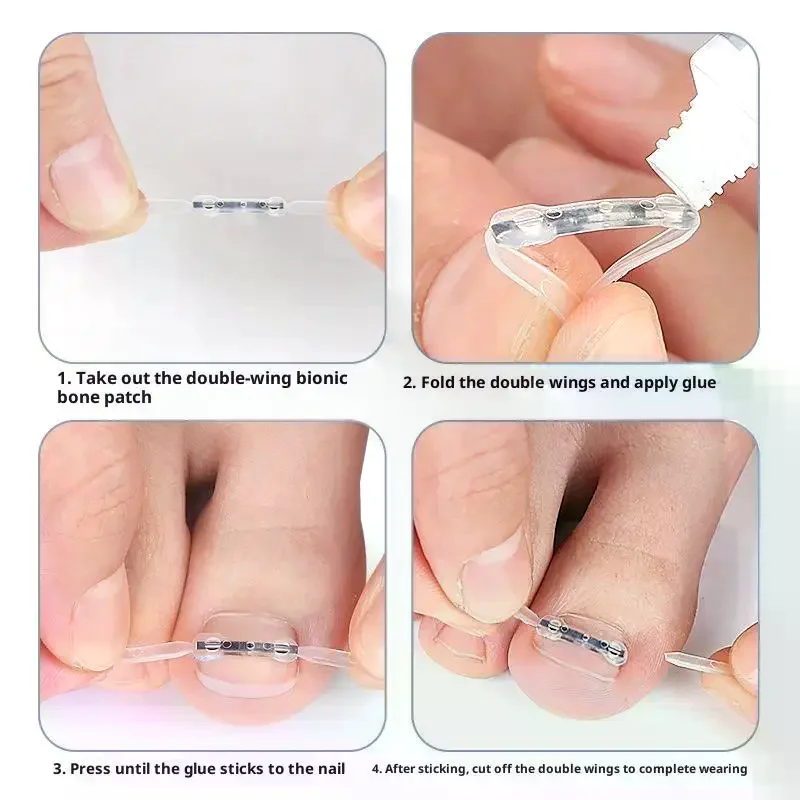 1. Take out the double-wing bionic bone patch

2. Fold the double wings and apply glue

3. Press until the glue sticks to the nail

4. After sticking, cut off the double wings to complete wearing