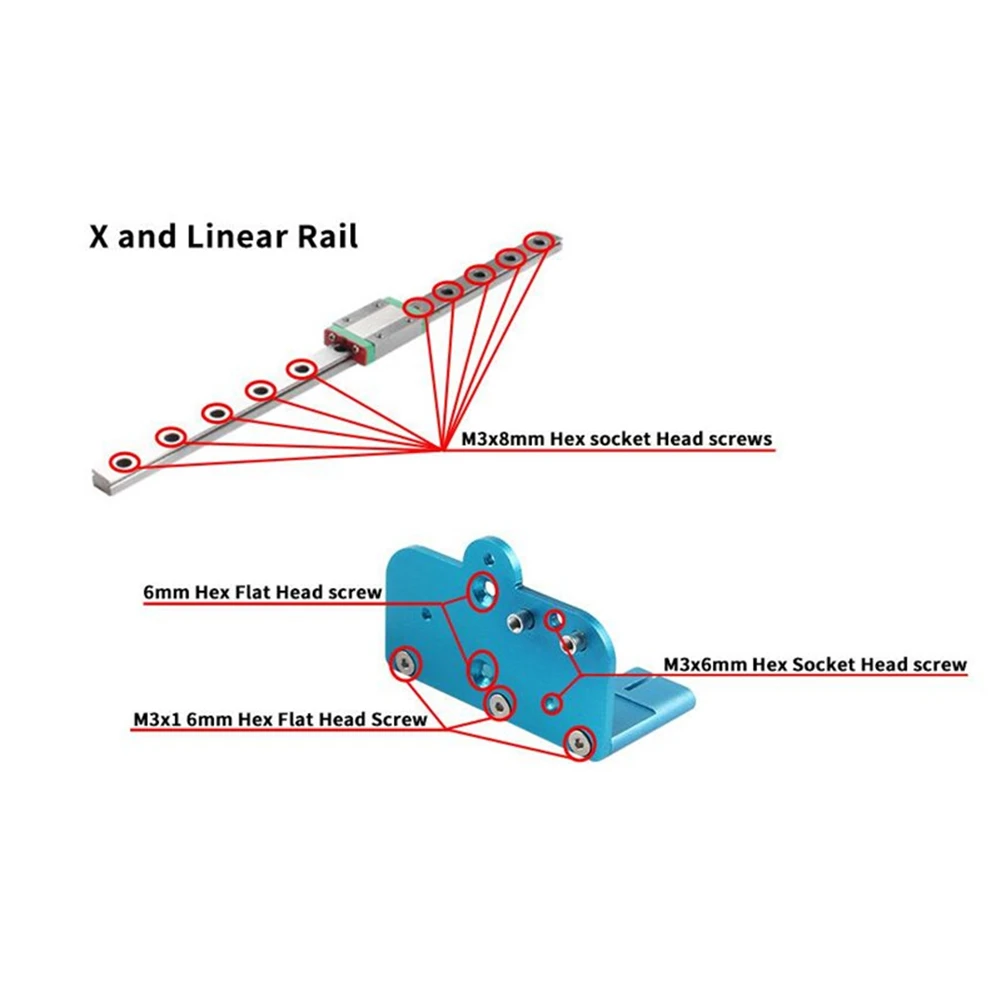 X and Linear Rail

M3x8mm Hex socket Head screws

6mm Hex Flat Head screw

M3x6mm Hex Socket Head screw

M3x1 6mm Hex Flat Head Screw