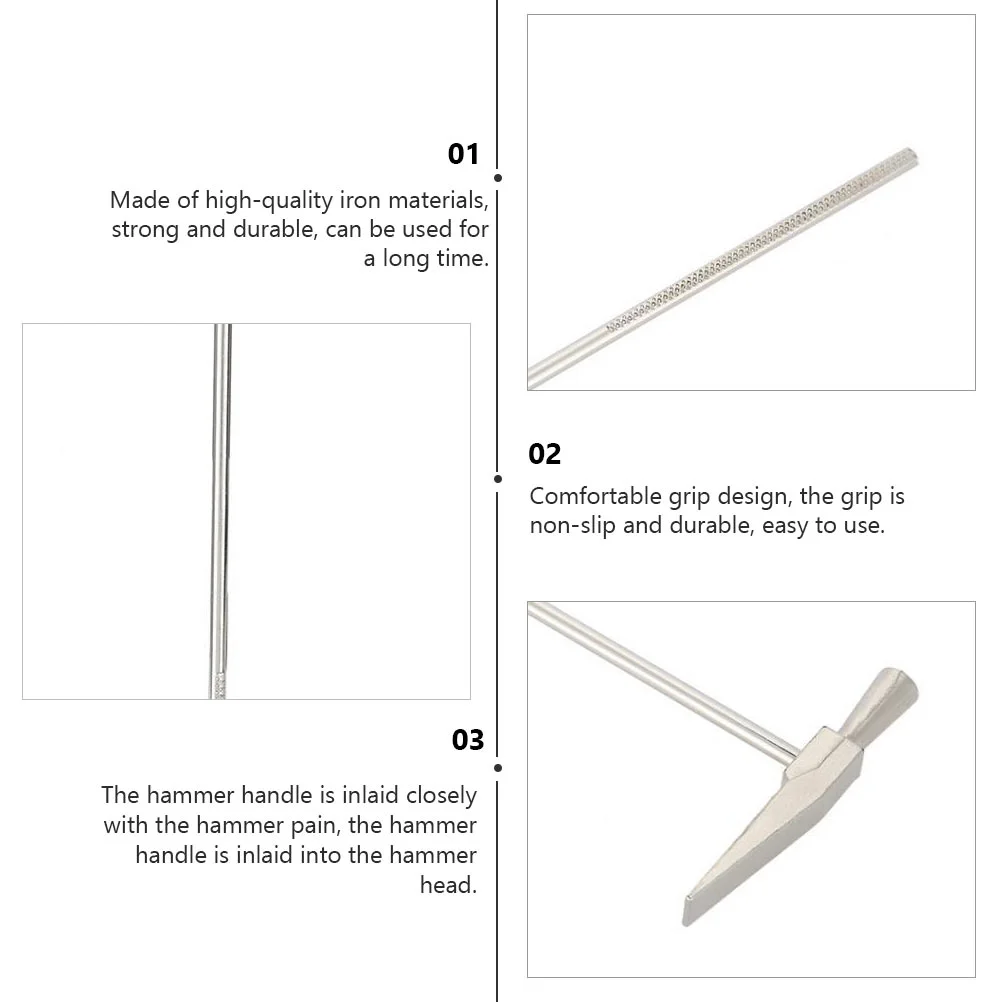 01

Made of high-quality iron materials, strong and durable, can be used for a long time.

02

Comfortable grip design, the grip is non-slip and durable, easy to use.

03

The hammer handle is inlaid closely with the hammer pain, the hammer handle is inlaid into the hammer head.