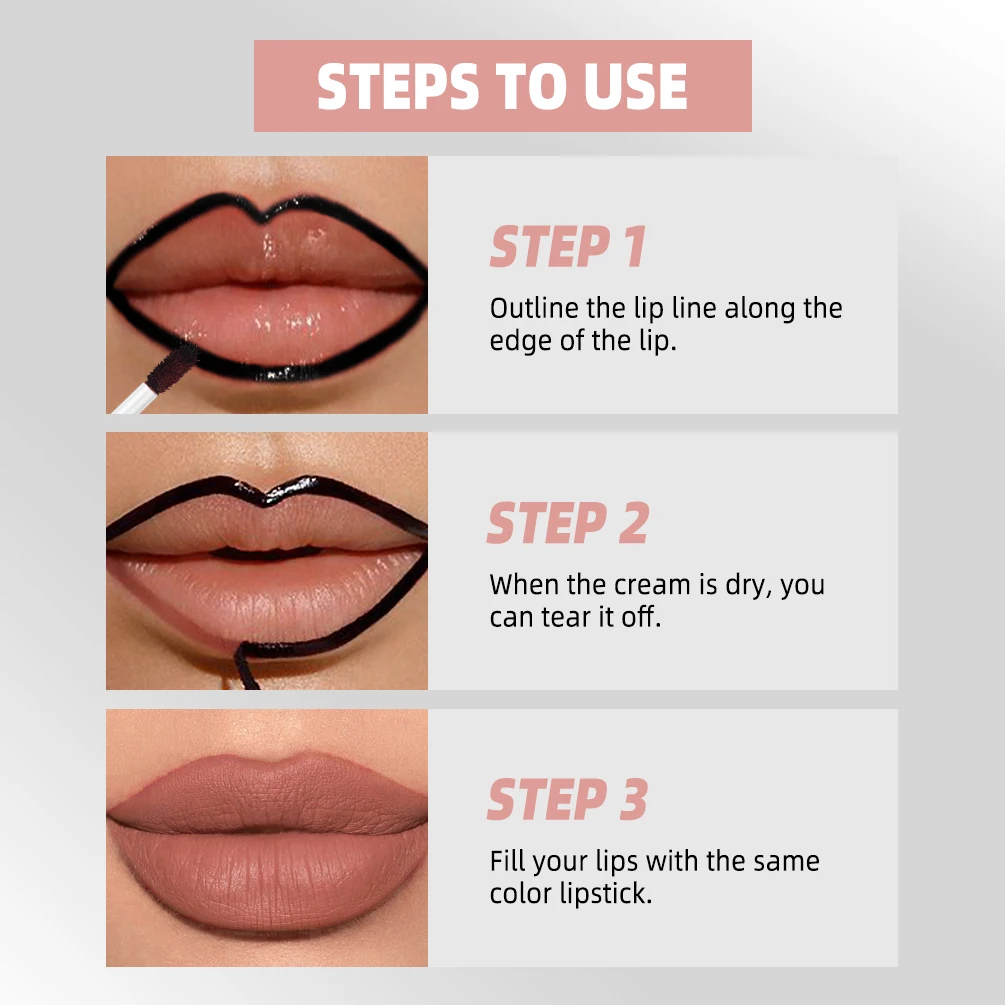 STEPS TO USE

STEP 1

Outline the lip line along the edge of the lip.

STEP 2

When the cream is dry, you can tear it off.

STEP 3

Fill your lips with the same color lipstick.