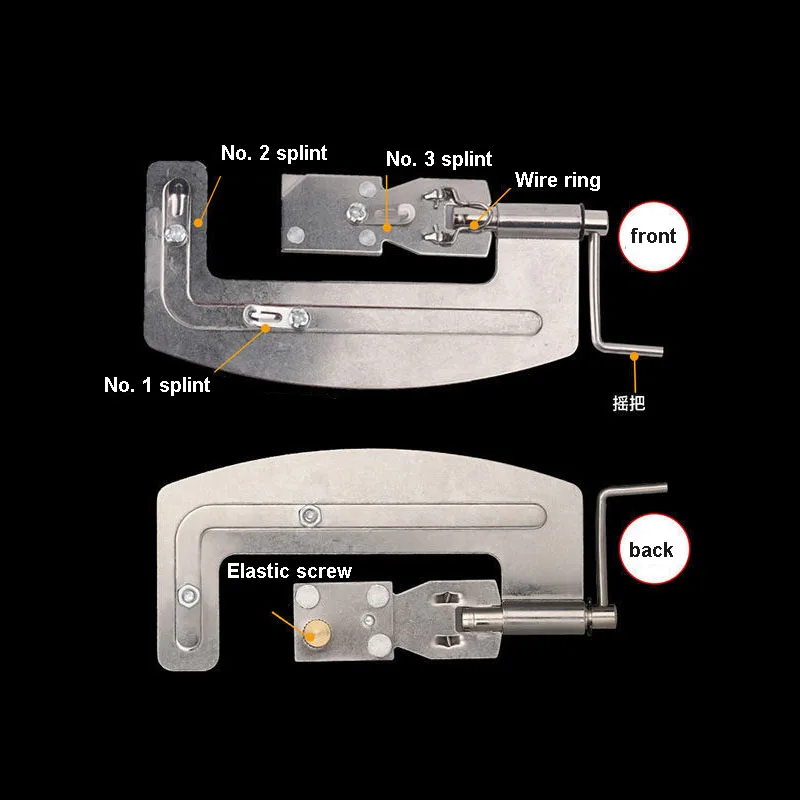 No. 2 splint
No. 3 splint
Wire ring
front
No. 1 splint
摇把
back
Elastic screw