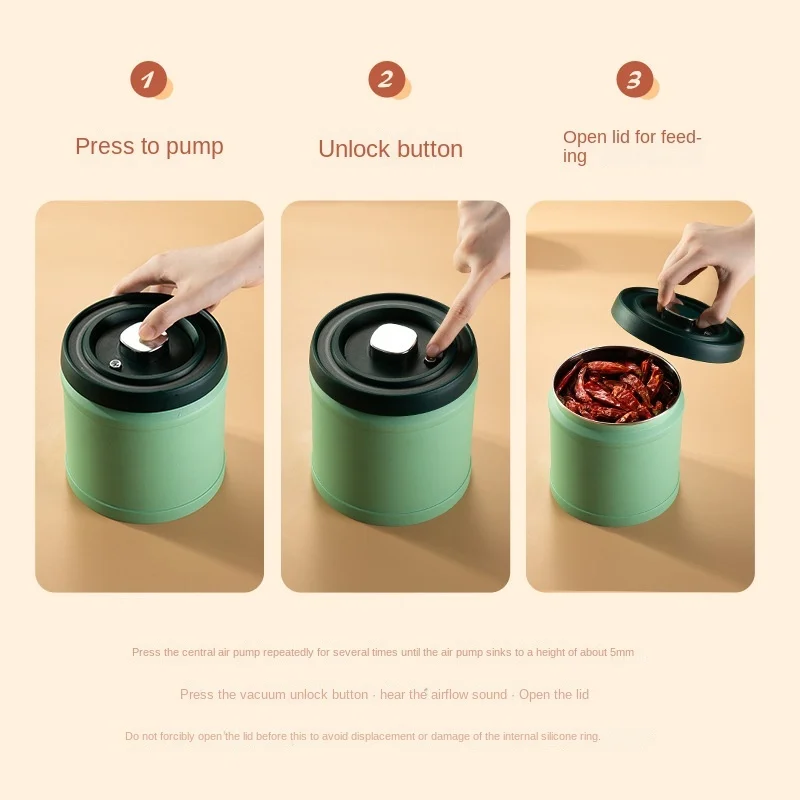 1

Press to pump

2

Unlock button

3

Open lid for feeding

Press the central air pump repeatedly for several times until the air pump sinks to a height of about 5mm

Press the vacuum unlock button · hear the airflow sound · Open the lid

Do not forcibly open the lid before this to avoid displacement or damage of the internal silicone ring.