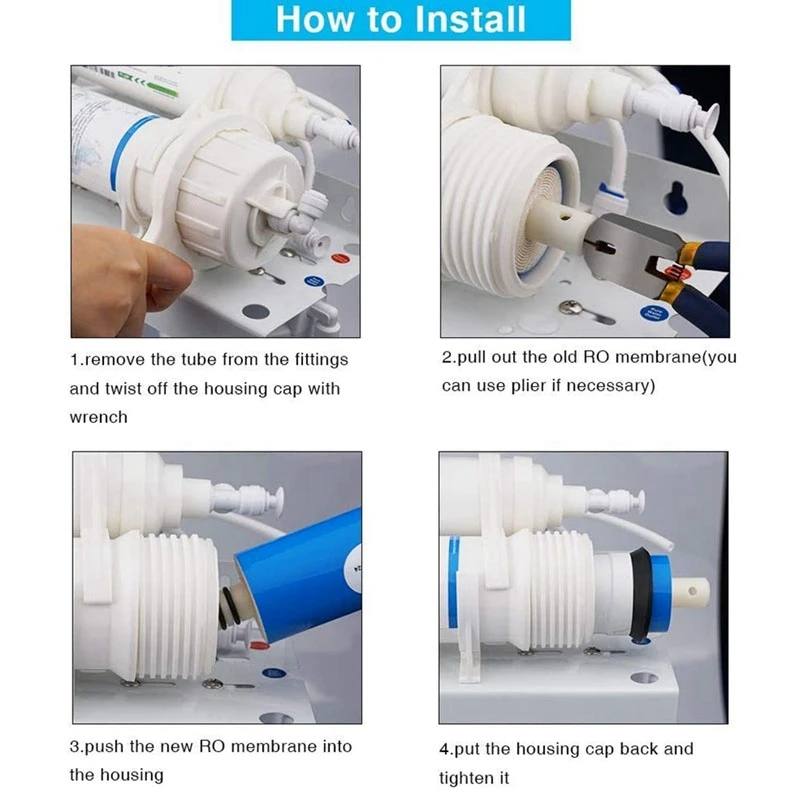 How to Install

1.remove the tube from the fittings and twist off the housing cap with wrench

2.pull out the old RO membrane(you can use plier if necessary)

3.push the new RO membrane into the housing

4.put the housing cap back and tighten it