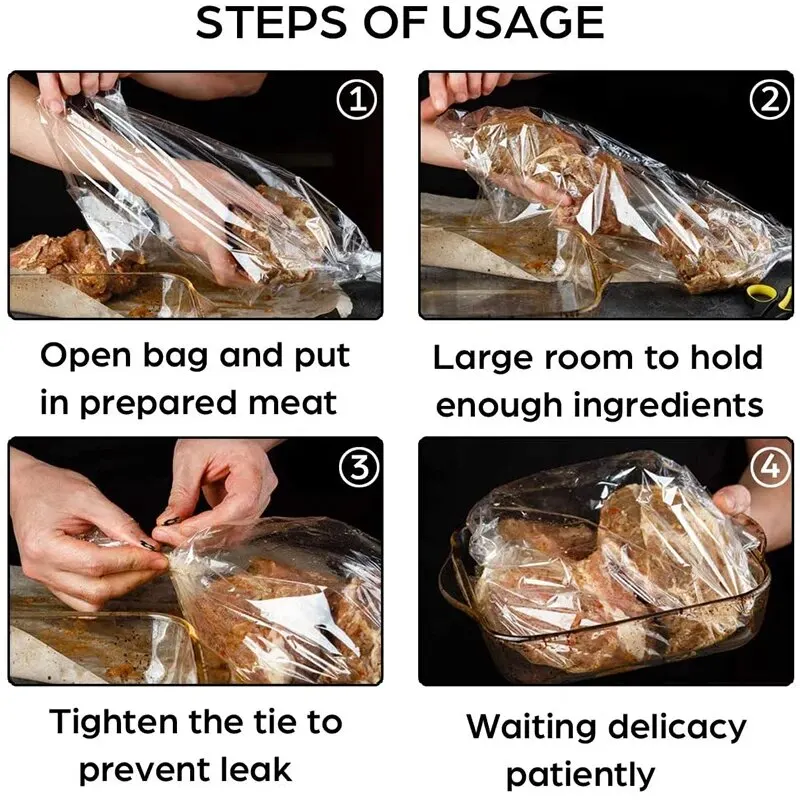 STEPS OF USAGE

①

Open bag and put in prepared meat

②

Large room to hold enough ingredients

③

Tighten the tie to prevent leak

④

Waiting delicacy patiently