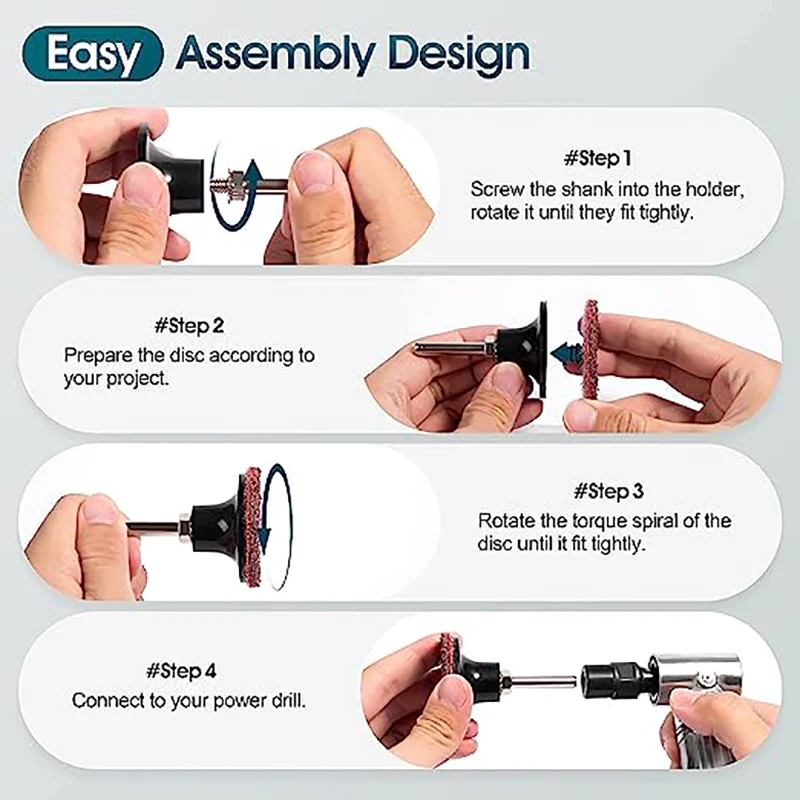 Easy Assembly Design

#Step 1
Screw the shank into the holder, rotate it until they fit tightly.

#Step 2
Prepare the disc according to your project.

#Step 3
Rotate the torque spiral of the disc until it fit tightly.

#Step 4
Connect to your power drill.