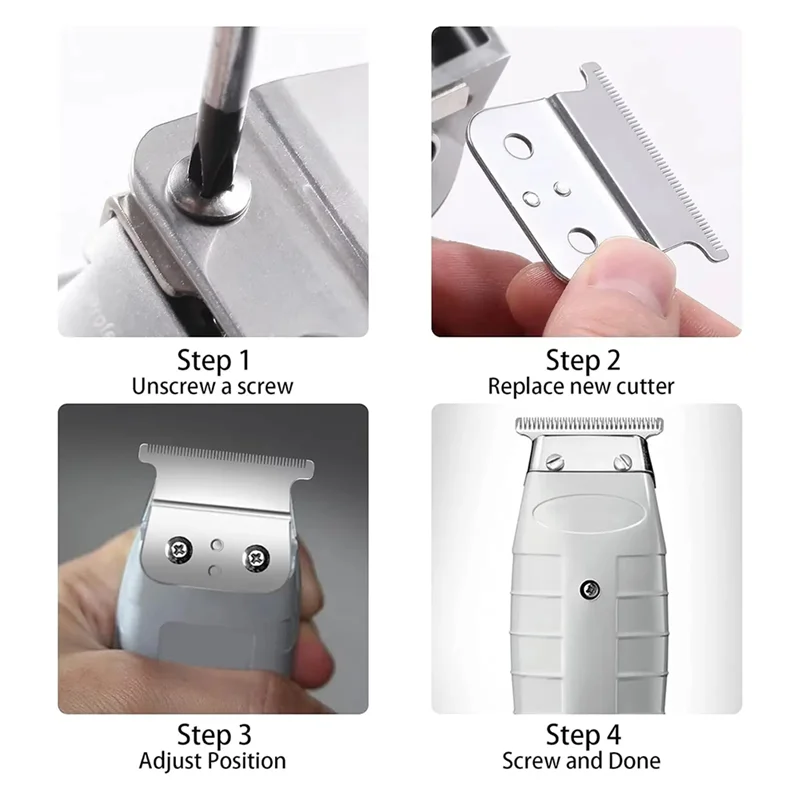 Step 1
Unscrew a screw

Step 2
Replace new cutter

Step 3
Adjust Position

Step 4
Screw and Done