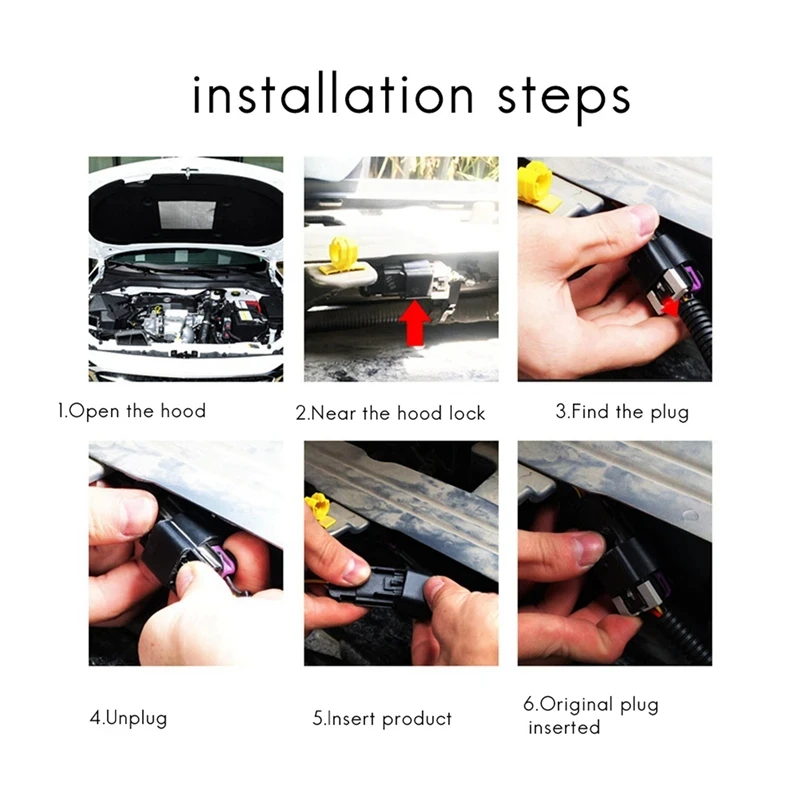 installation steps

1.Open the hood

2.Near the hood lock

3.Find the plug

4.Unplug

5.Insert product

6.Original plug inserted