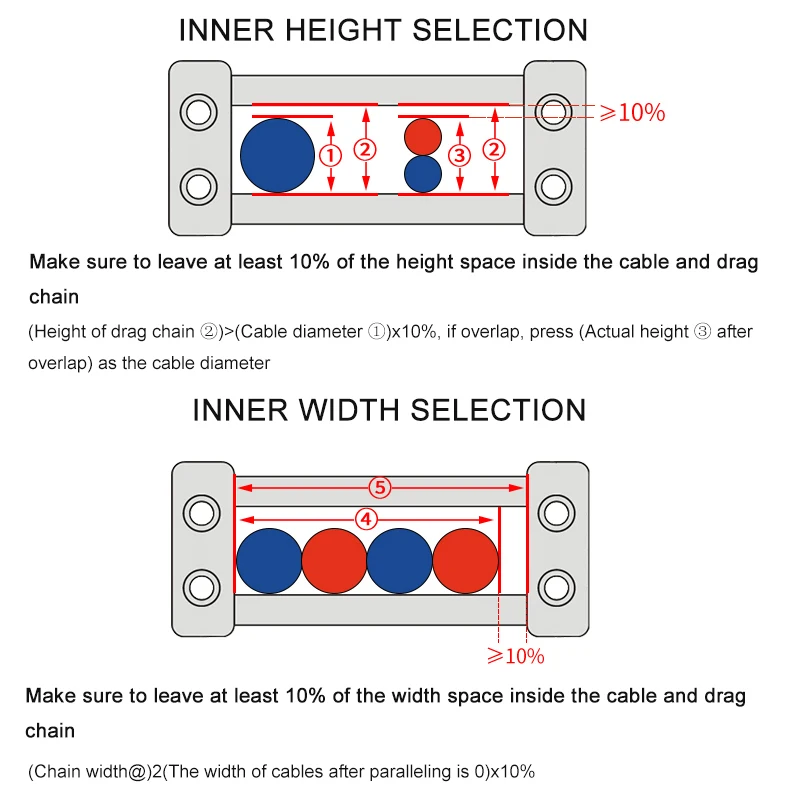 INNER HEIGHT SELECTION

①
②
③
②
⩾10%

Make sure to leave at least 10% of the height space inside the cable and drag chain

(Height of drag chain ②)>(Cable diameter ①)x10%, if overlap, press (Actual height ③ after overlap) as the cable diameter

INNER WIDTH SELECTION

⑤
④
⩾10%

Make sure to leave at least 10% of the width space inside the cable and drag chain

(Chain width@)2(The width of cables after paralleling is 0)x10%