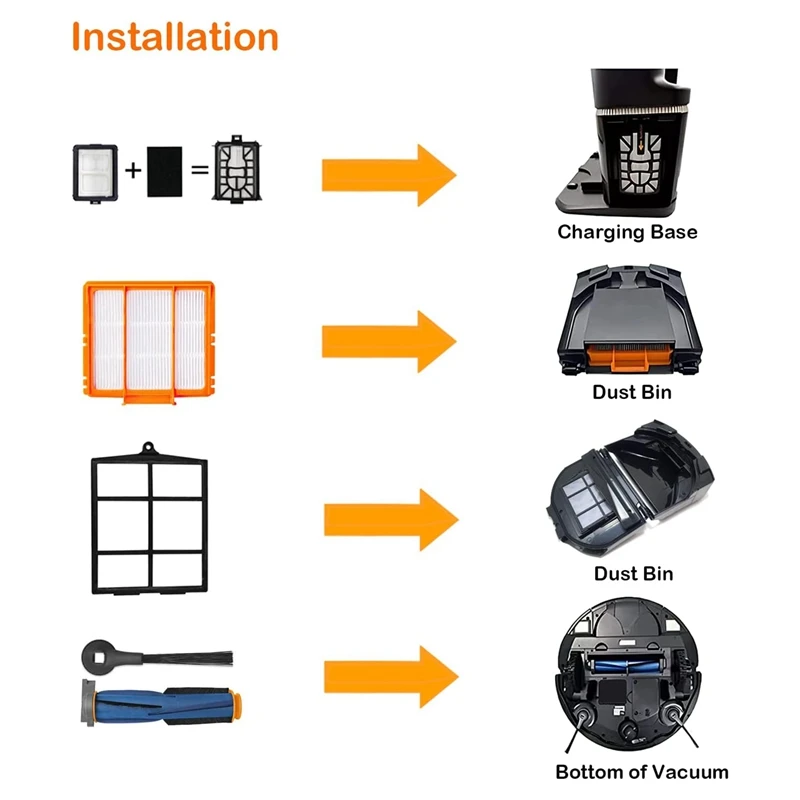 Installation

+ =

Charging Base

Dust Bin

Dust Bin

Bottom of Vacuum