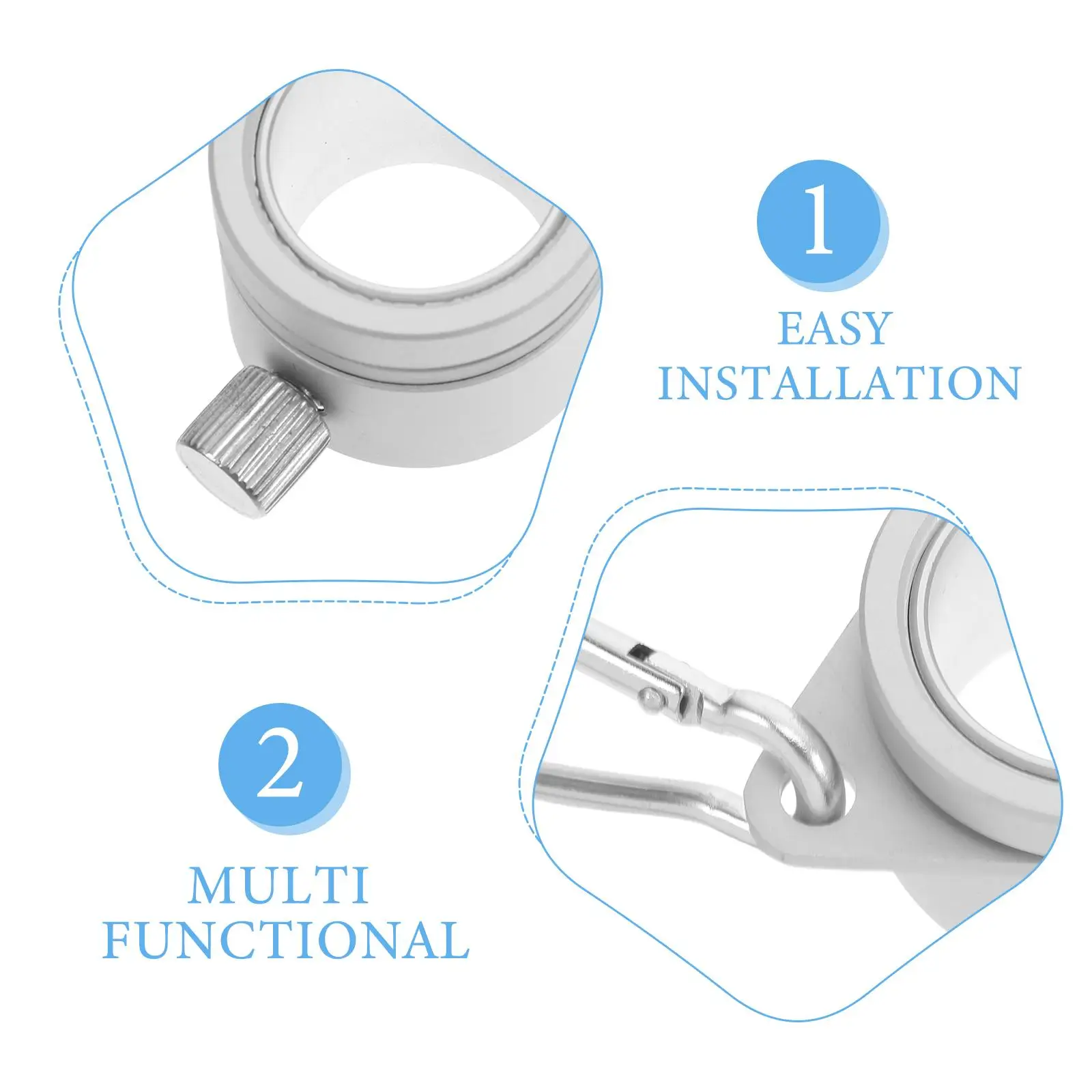 1

EASY INSTALLATION

2

MULTI FUNCTIONAL