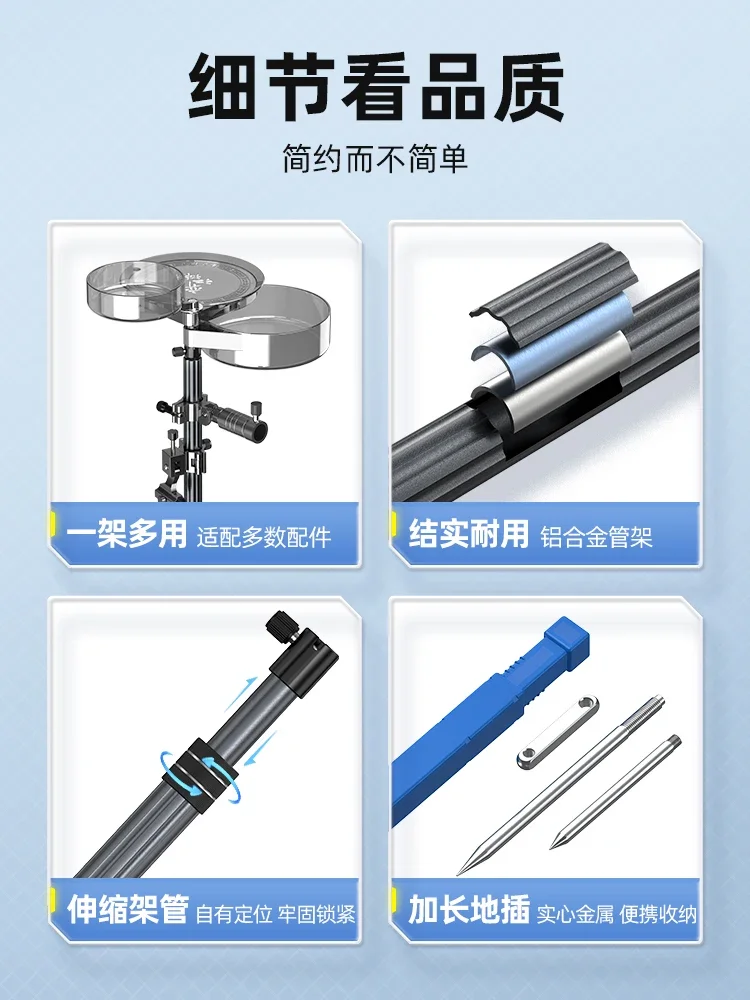 细节看品质

简约而不简单

一架多用 适配多数配件

结实耐用 铝合金管架

伸缩架管 自有定位 牢固锁紧

加长地插 实心金属 便携收纳