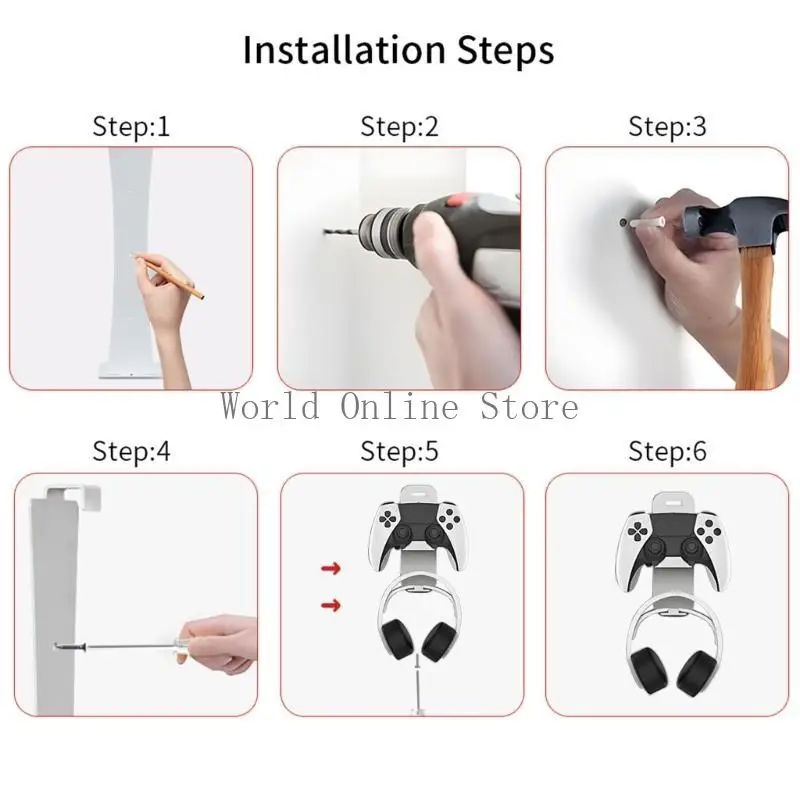 Installation Steps

Step:1

Step:2

Step:3

World Online Store

Step:4

Step:5

Step:6