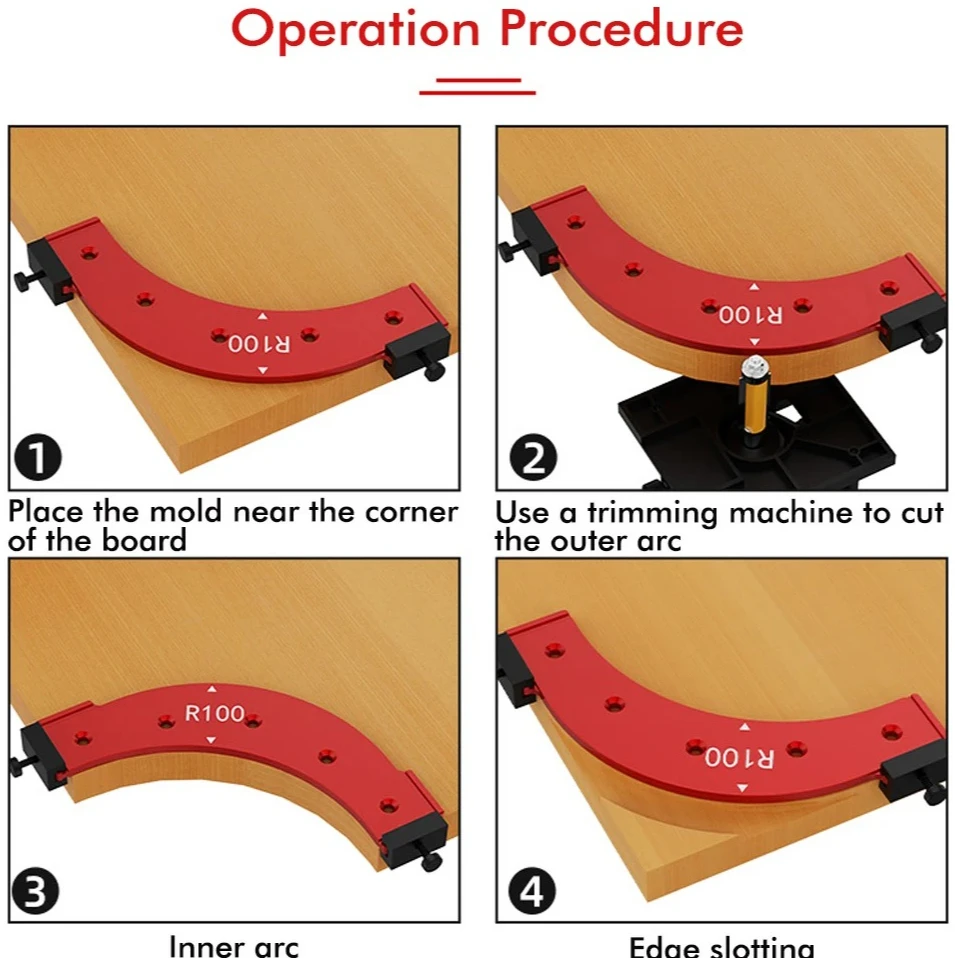 Operation Procedure

R100

1

Place the mold near the corner of the board

R100

2

Use a trimming machine to cut the outer arc

R100

3

Inner arc

R100

4

Edge slotting