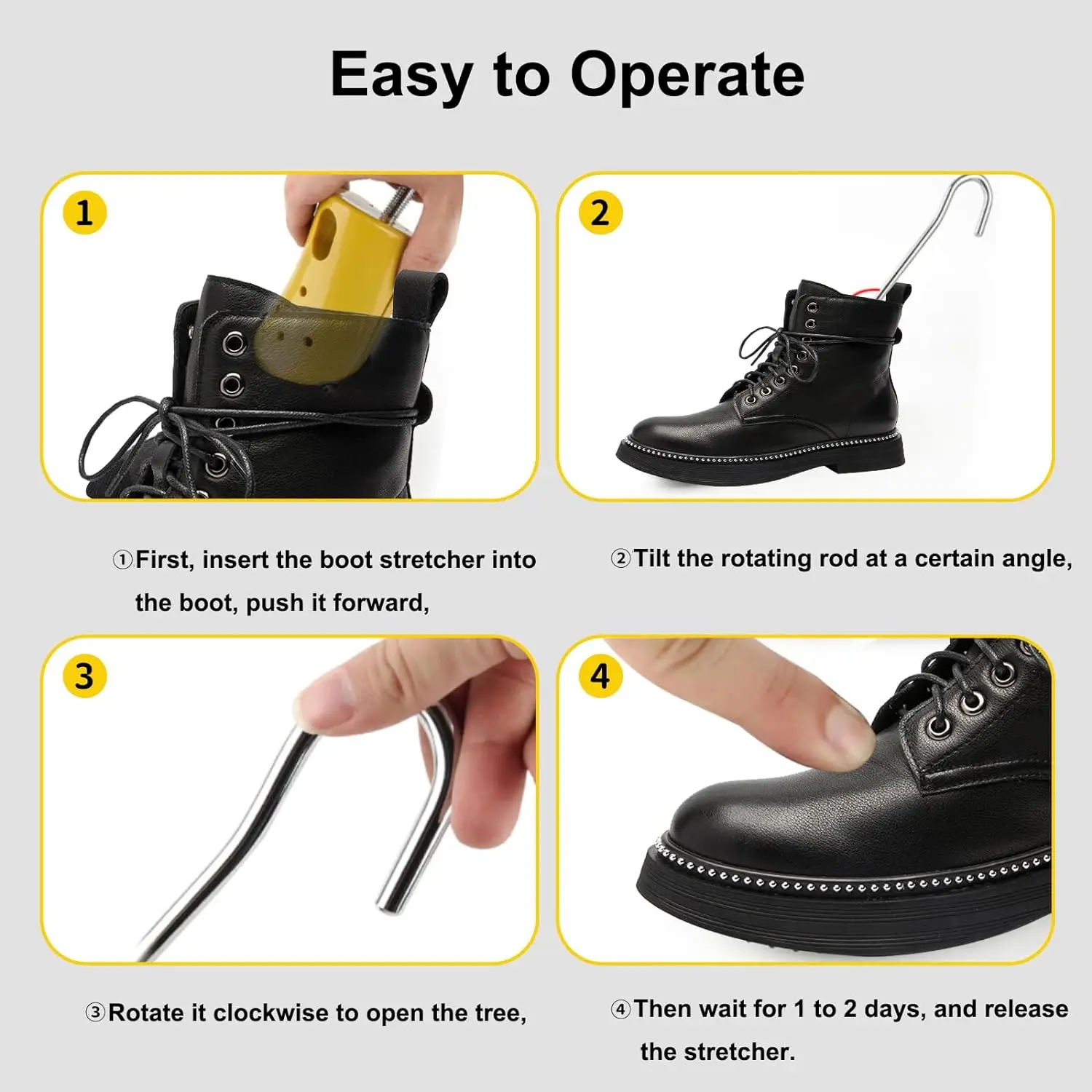 Easy to Operate

1

2

①First, insert the boot stretcher into the boot, push it forward,

②Tilt the rotating rod at a certain angle,

3

4

③Rotate it clockwise to open the tree,

④Then wait for 1 to 2 days, and release the stretcher.